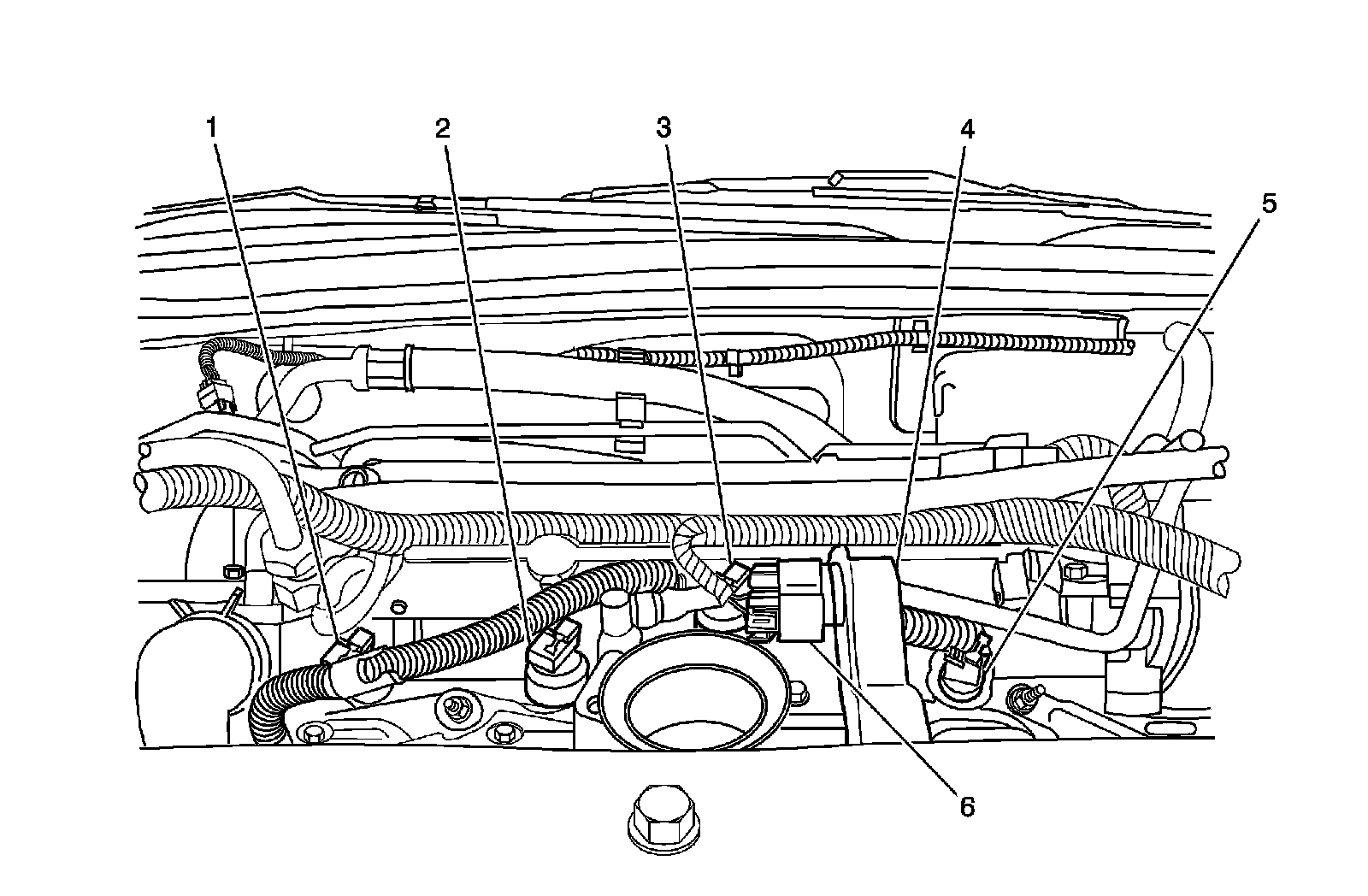 1
2
3
4
5
6