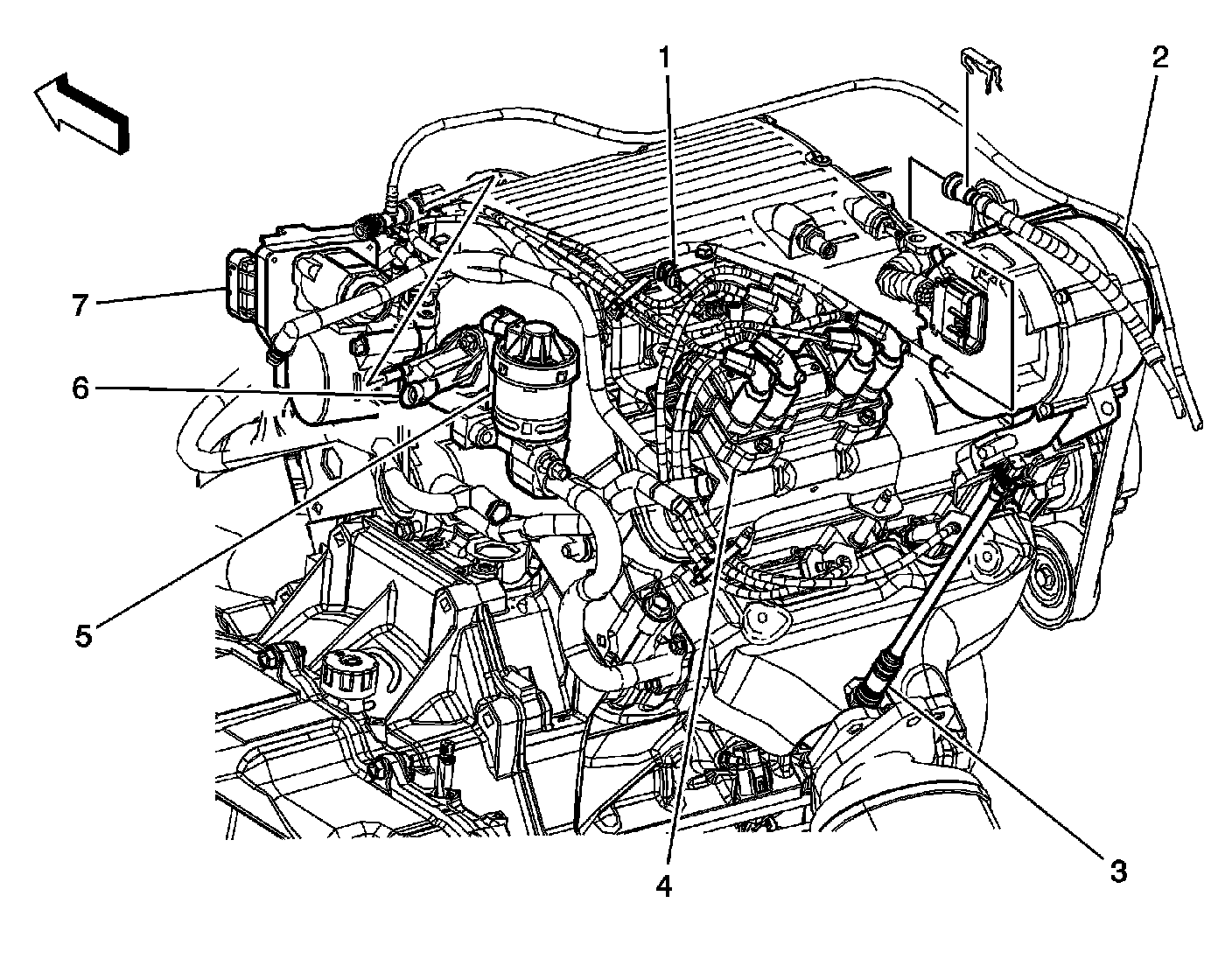 1
2
7
6
5
4
3