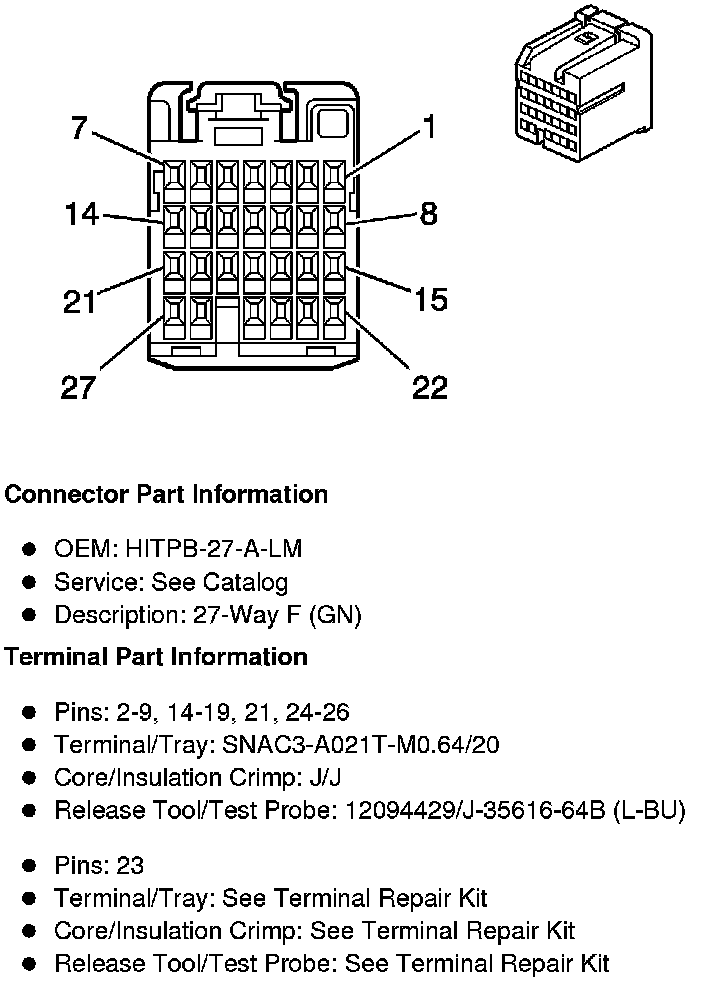 7
1
14
8
21
15
27
22

Connector Part Information

- OEM: HITPB-27-A-LM
- Service: See Catalog
- Description: 27-Way F (GN)

Terminal Part Information

- Pins: 2-9, 14-19, 21, 24-26
- Terminal/Tray: SNAC3-A021T-M0.64/20
- Core/Insulation Crimp: J/J
- Release Tool/Test Probe: 12094429/J-35616-64B (L-BU)

- Pins: 23
- Terminal/Tray: See Terminal Repair Kit
- Core/Insulation Crimp: See Terminal Repair Kit
- Release Tool/Test Probe: See Terminal Repair Kit