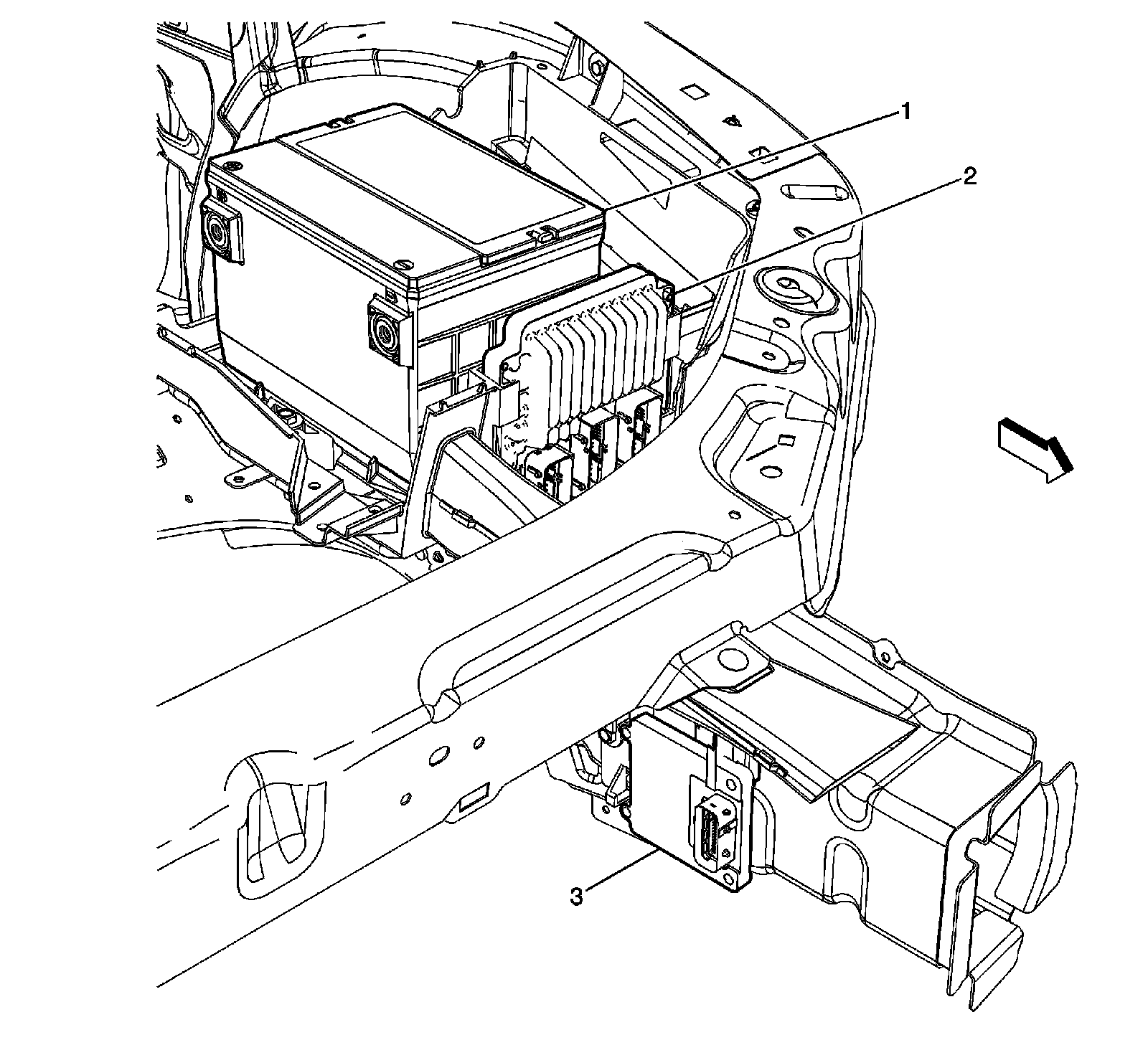 1
2
3