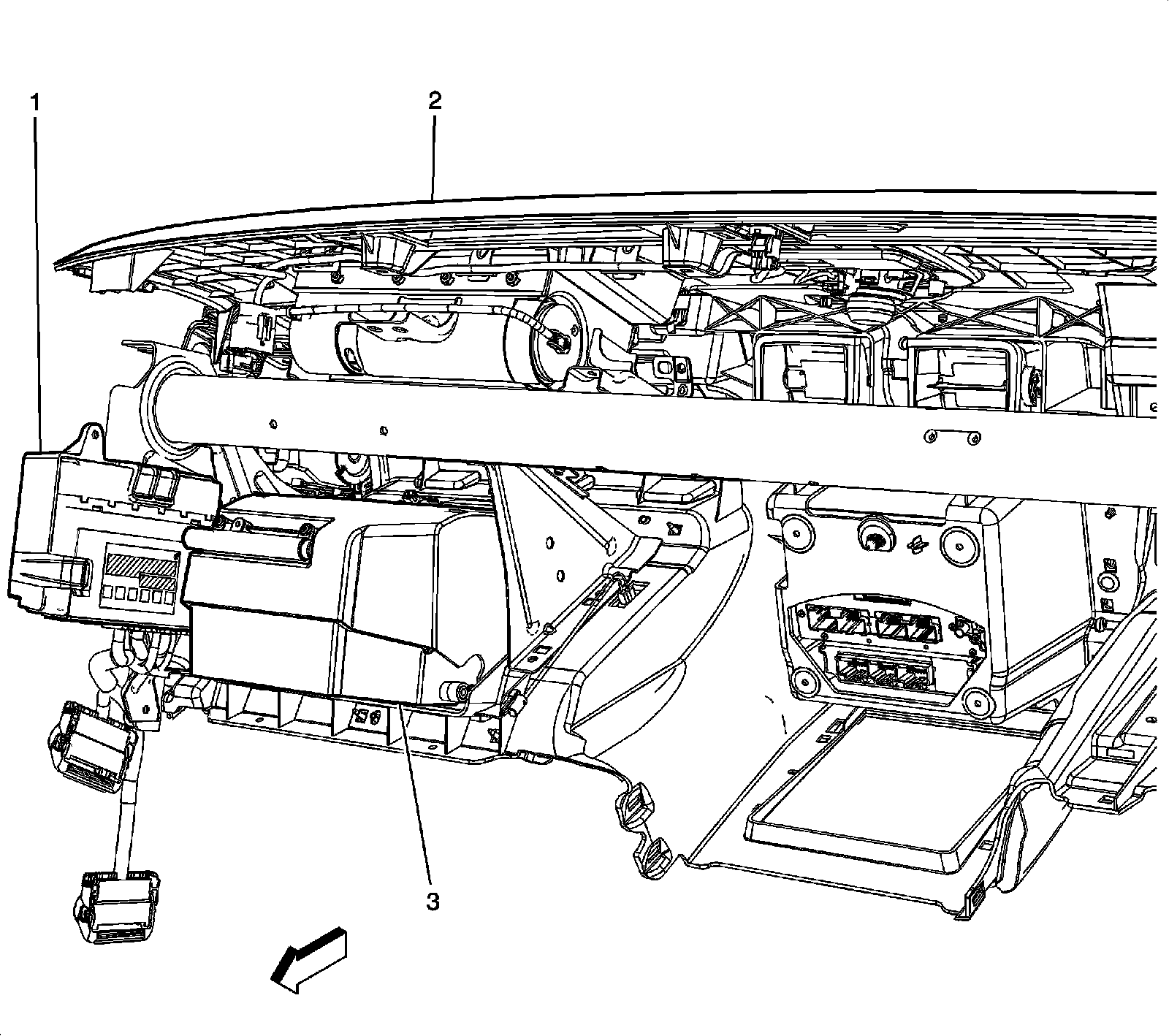 1
2
3