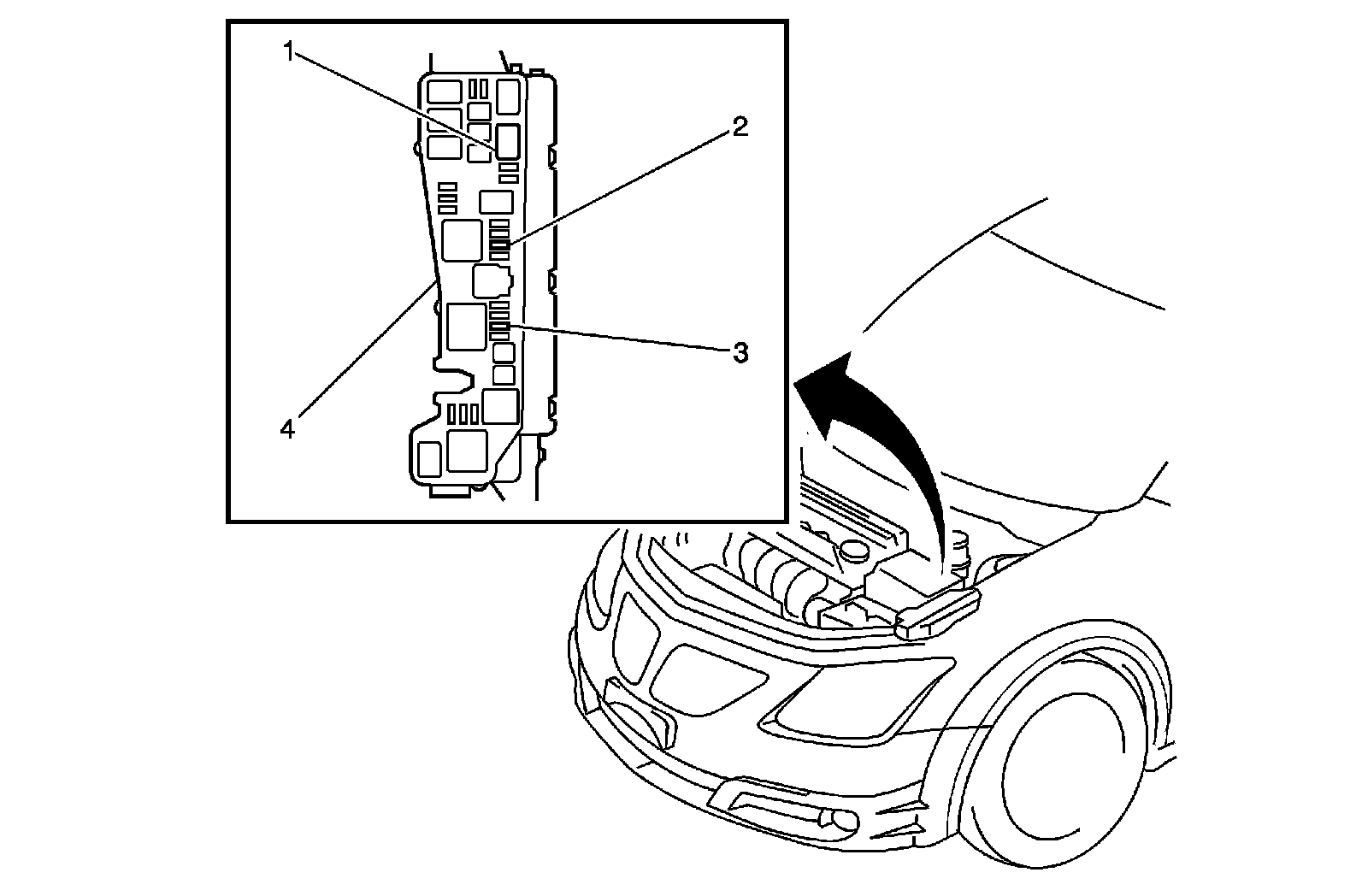 1
2
3
4