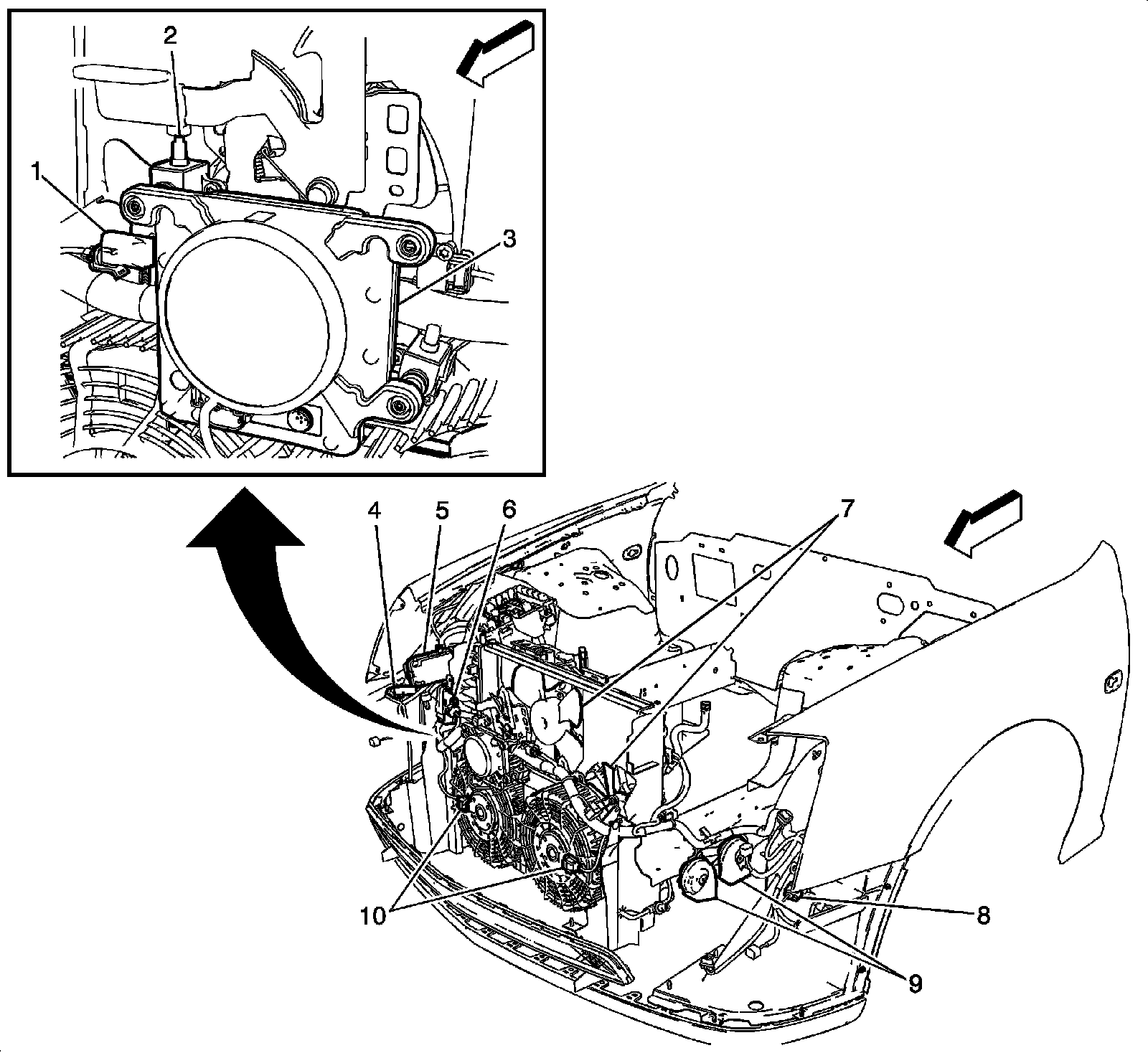 2
1
3
4
5
6
7
10
8
9