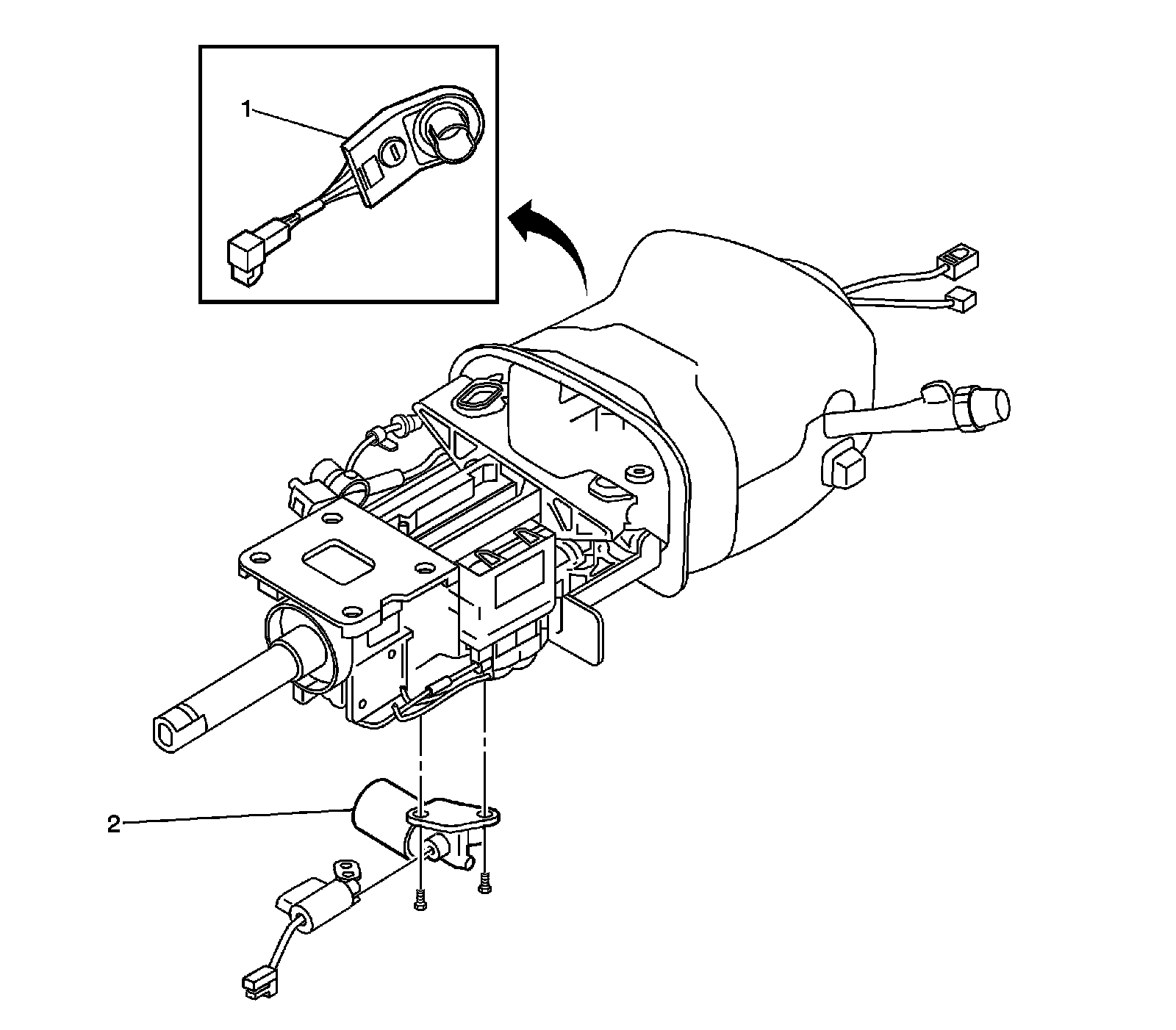 1

2