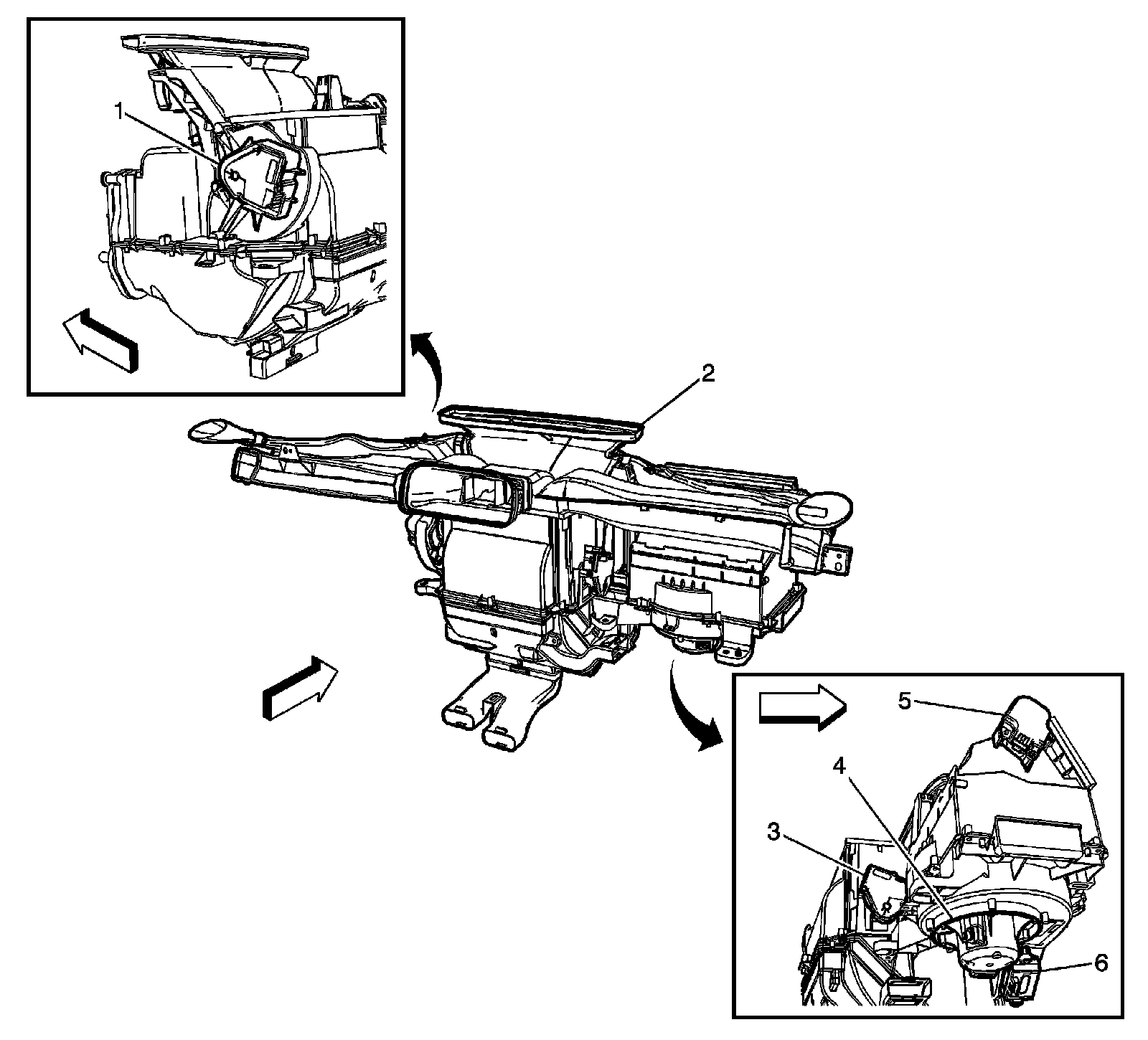 1

2

5

4

3

6