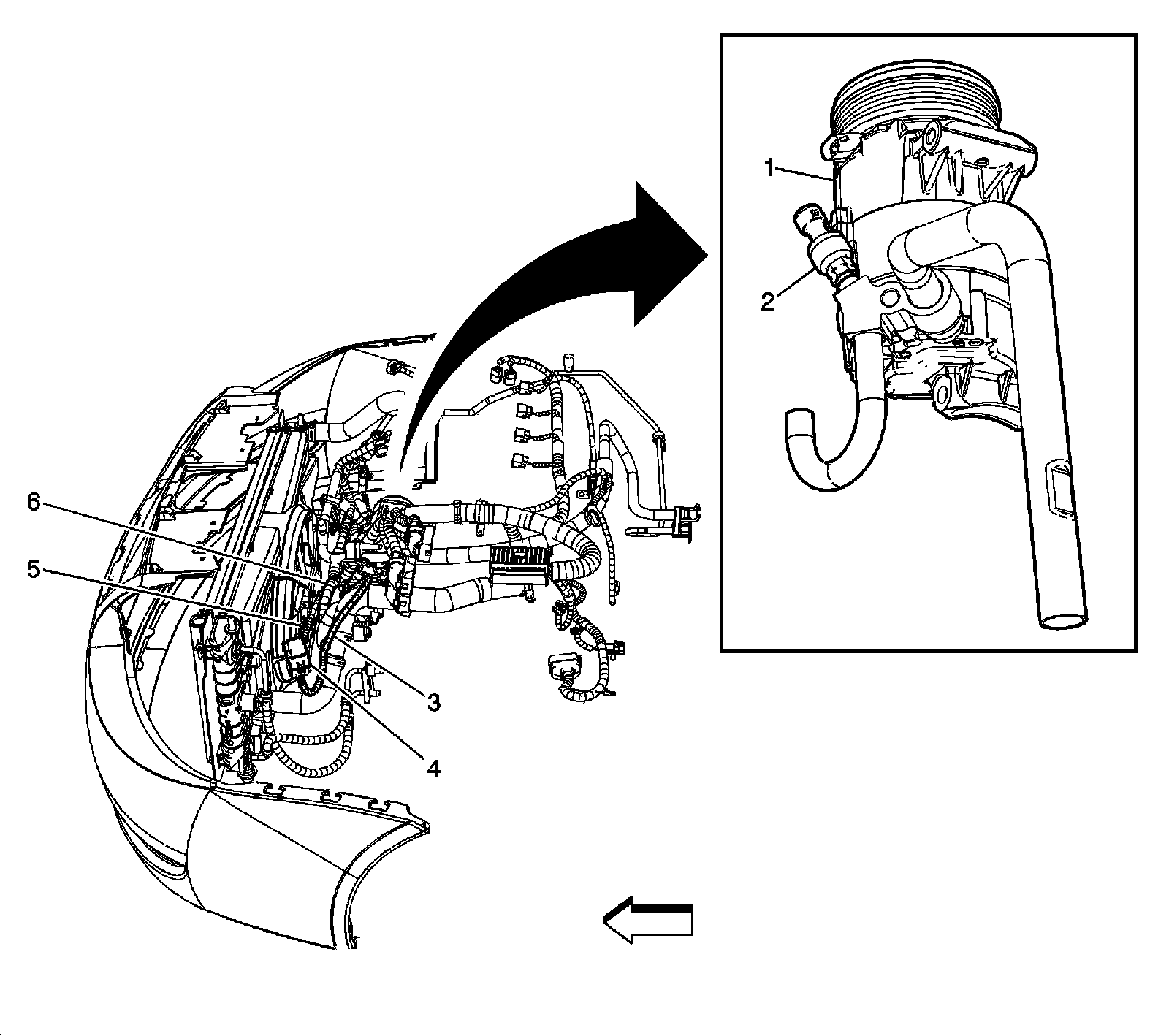 1
2
6
5
3
4