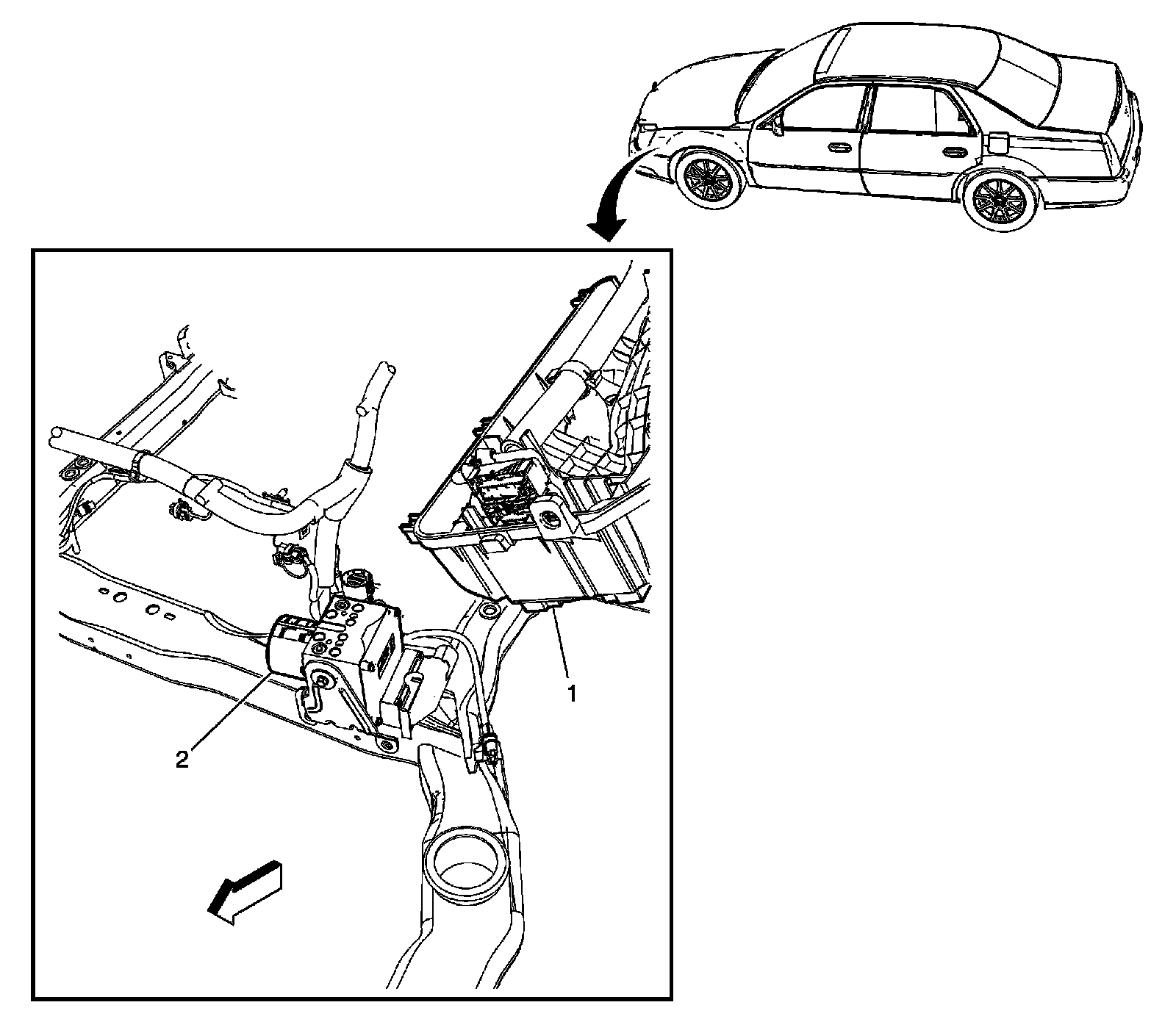 1

2