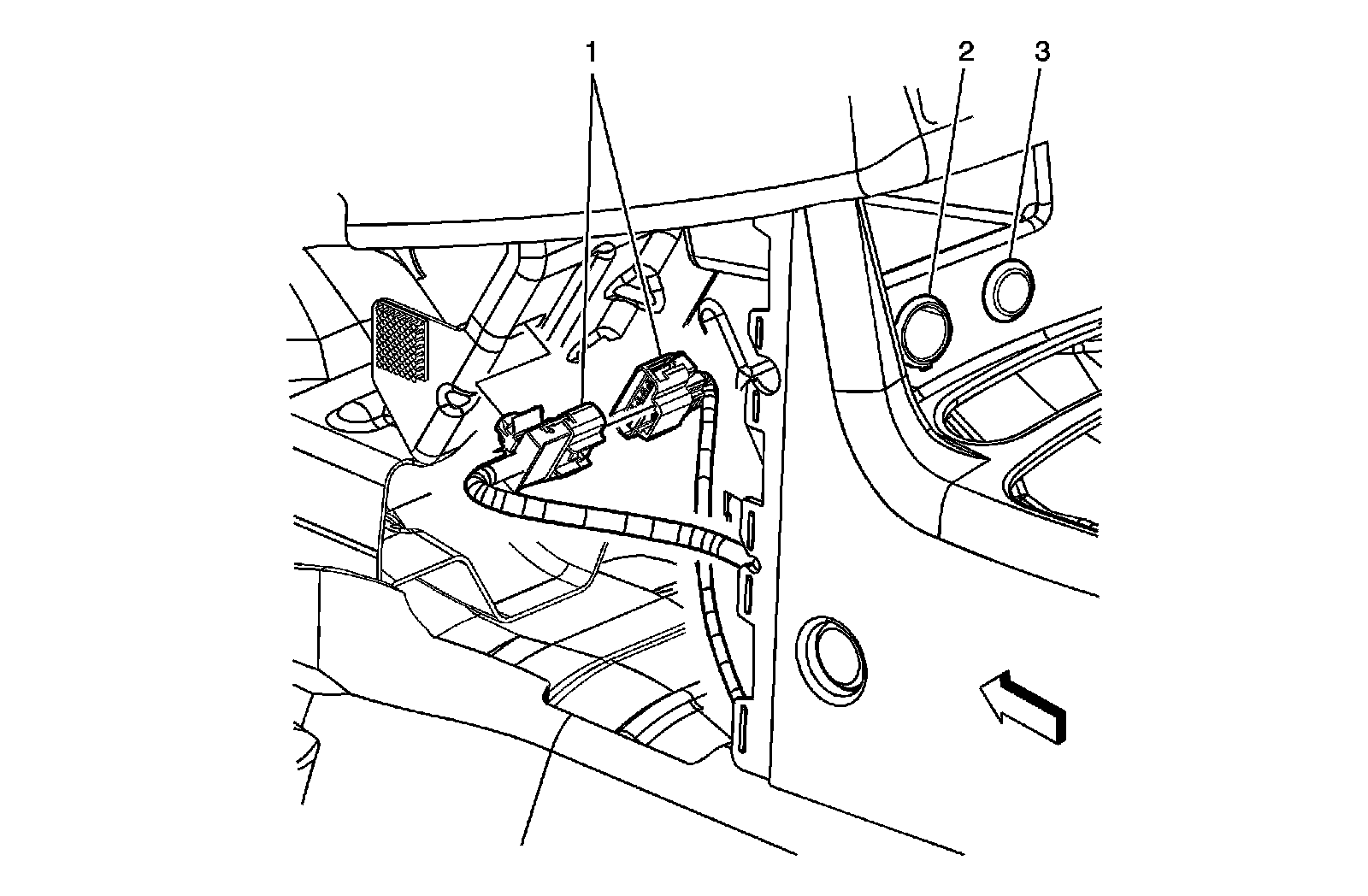 1
2
3