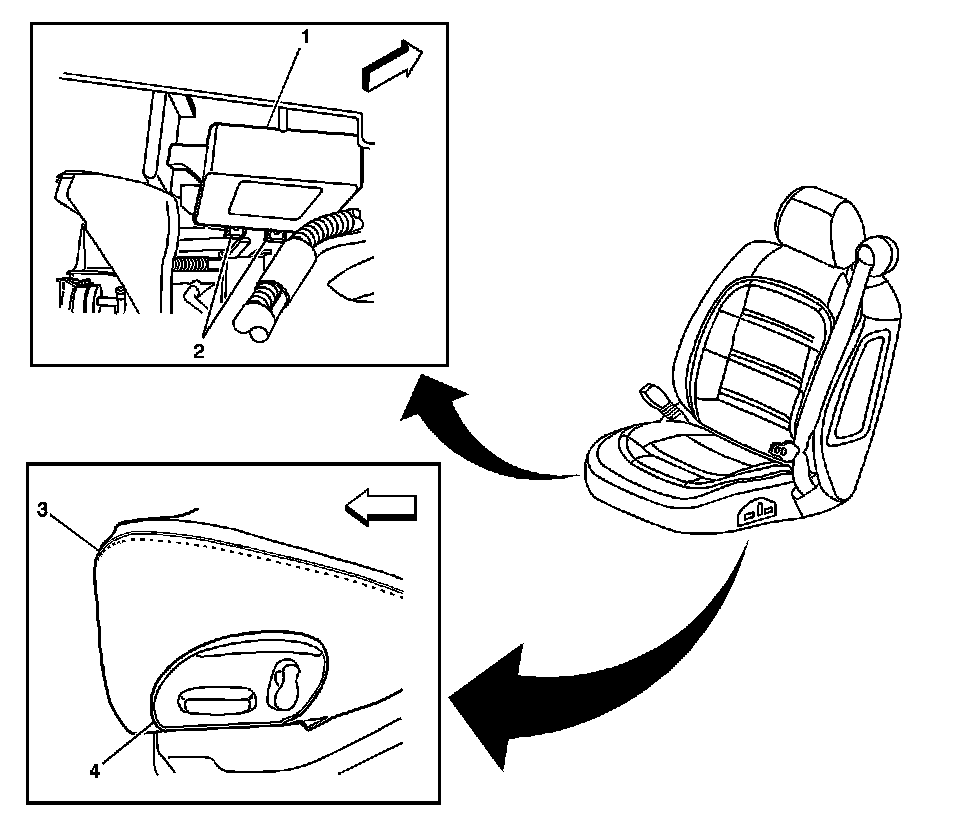 1
2
3
4