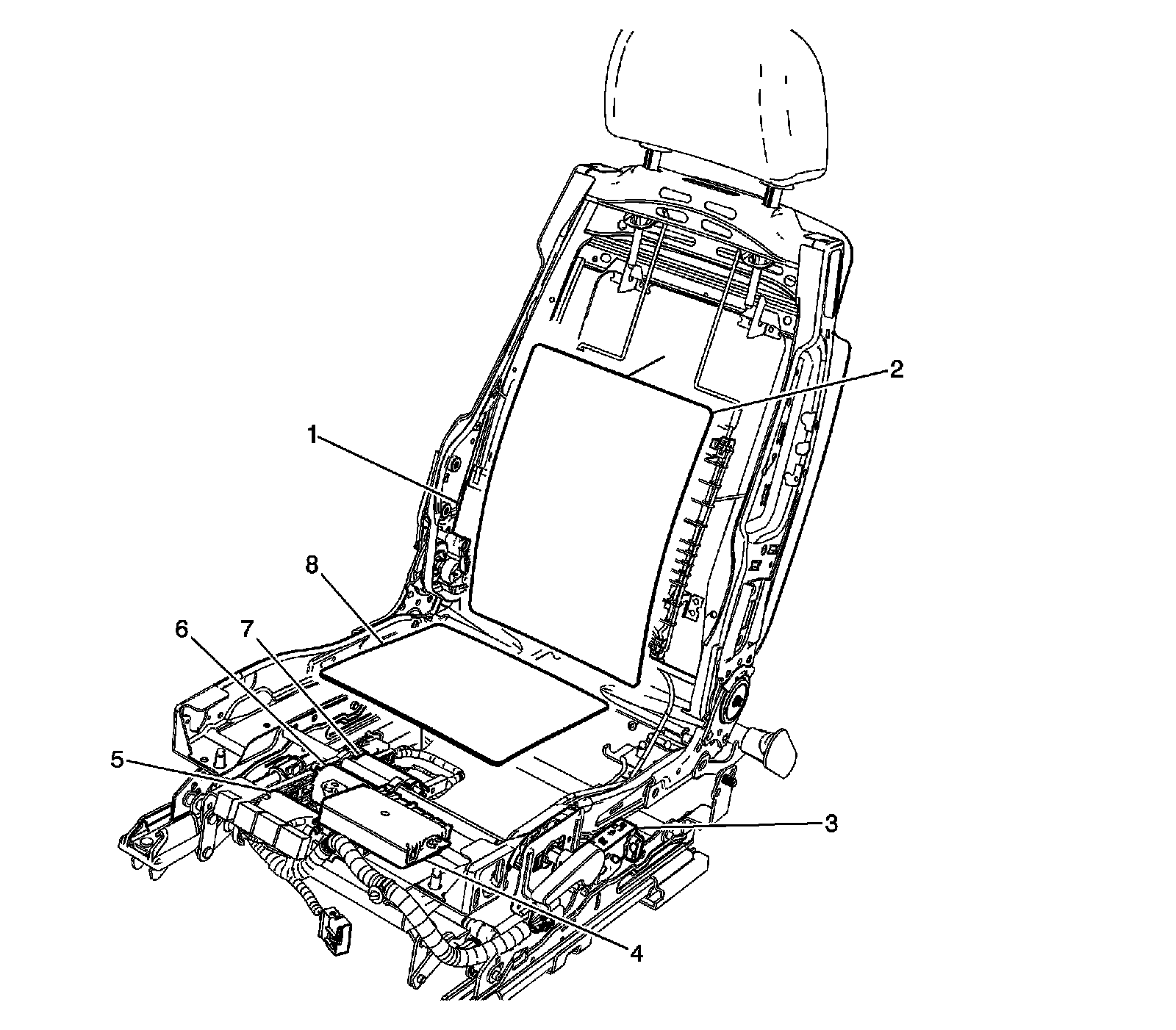 2
1
8
6
7
5
3
4