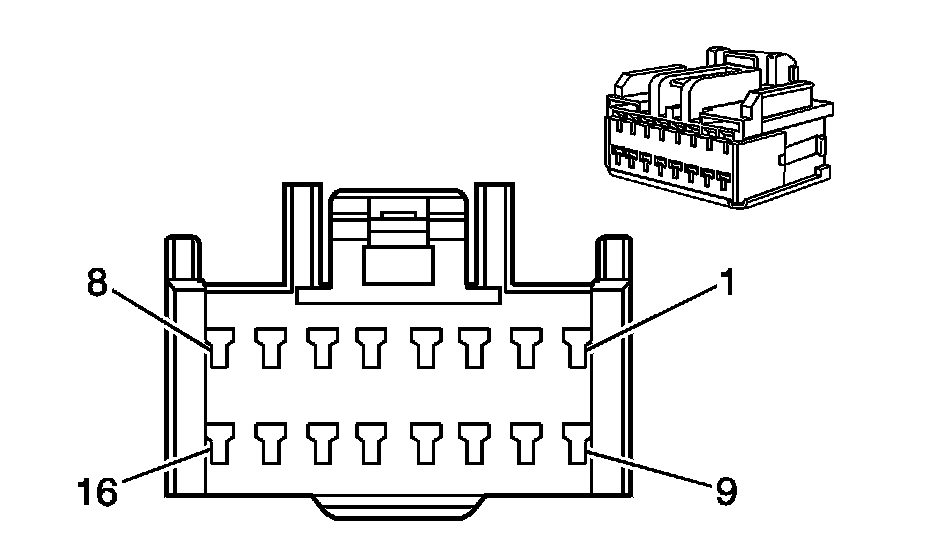 8
1
16
9