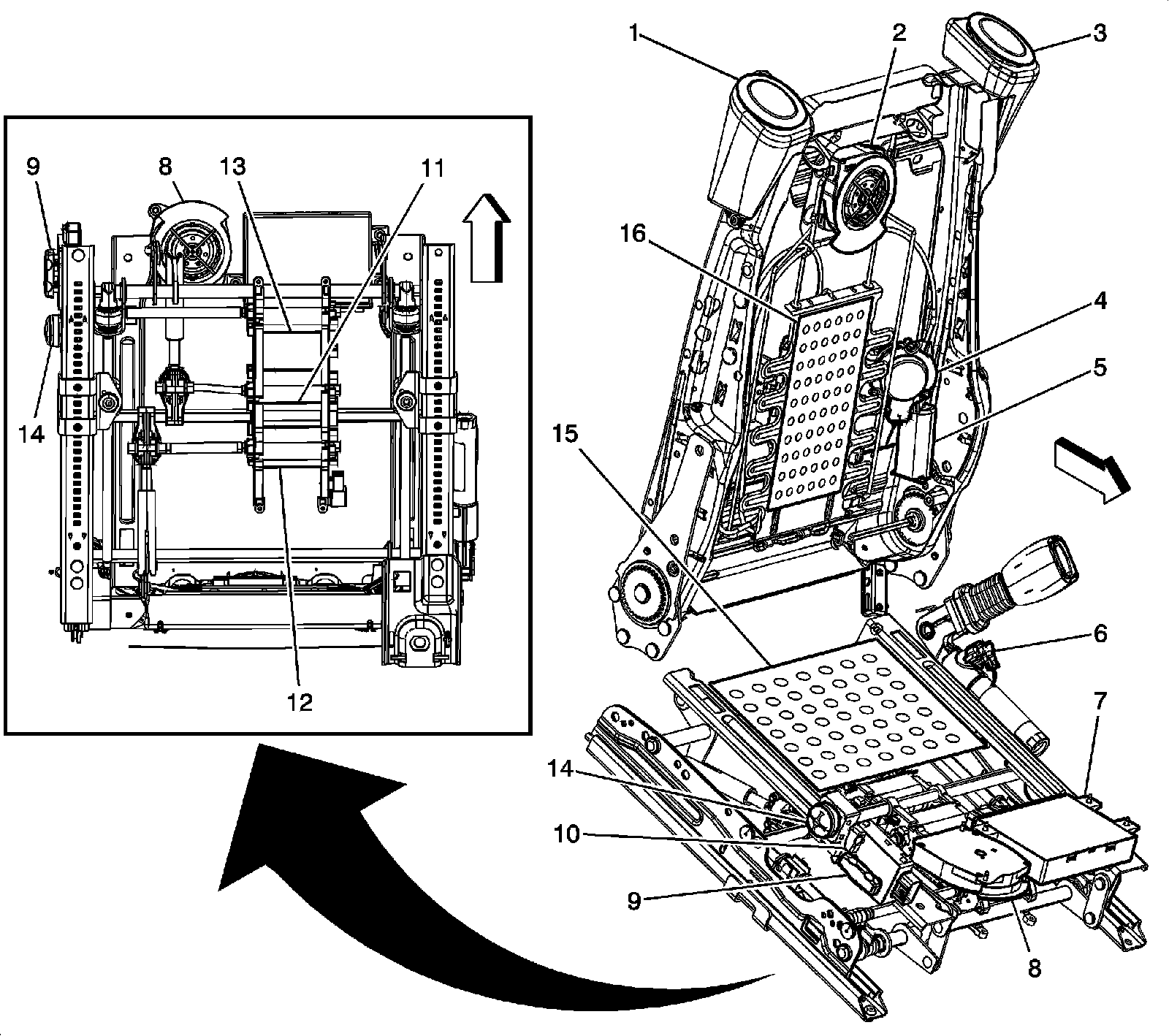 9
8
13
11
14
12
1
2
3
16
4
5
15
6
7
14
10
9
8