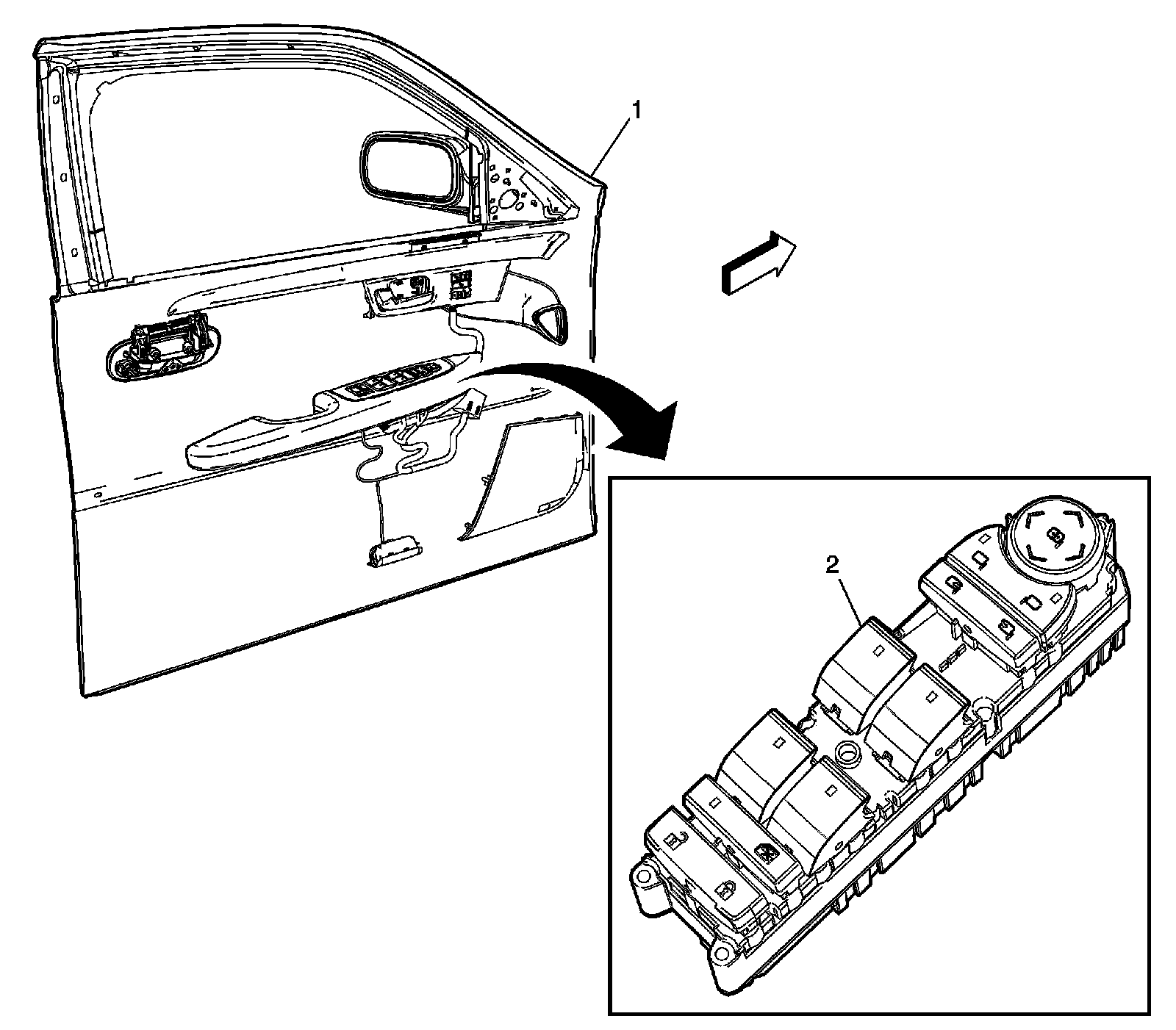 1

2