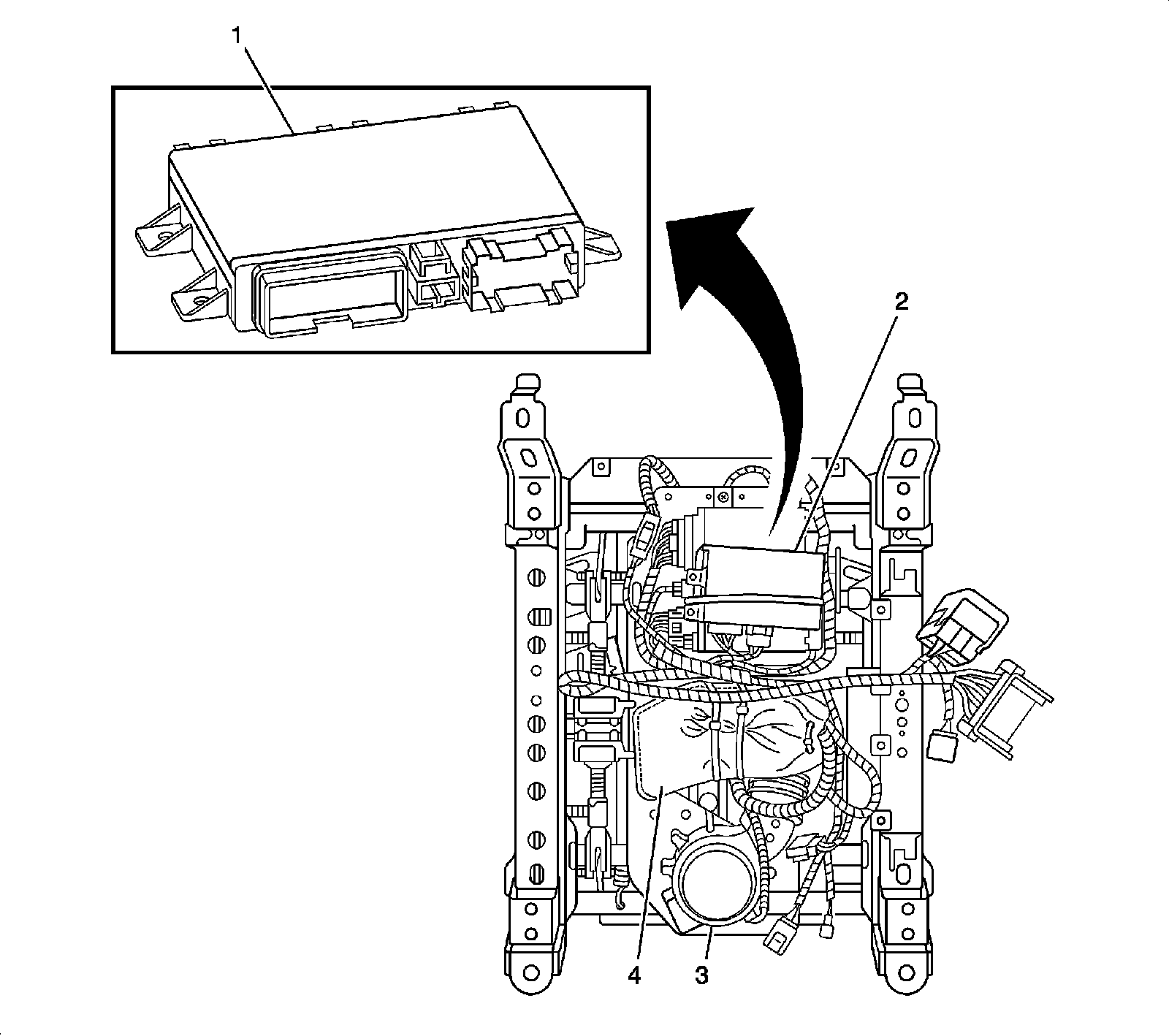 1

2

4

3