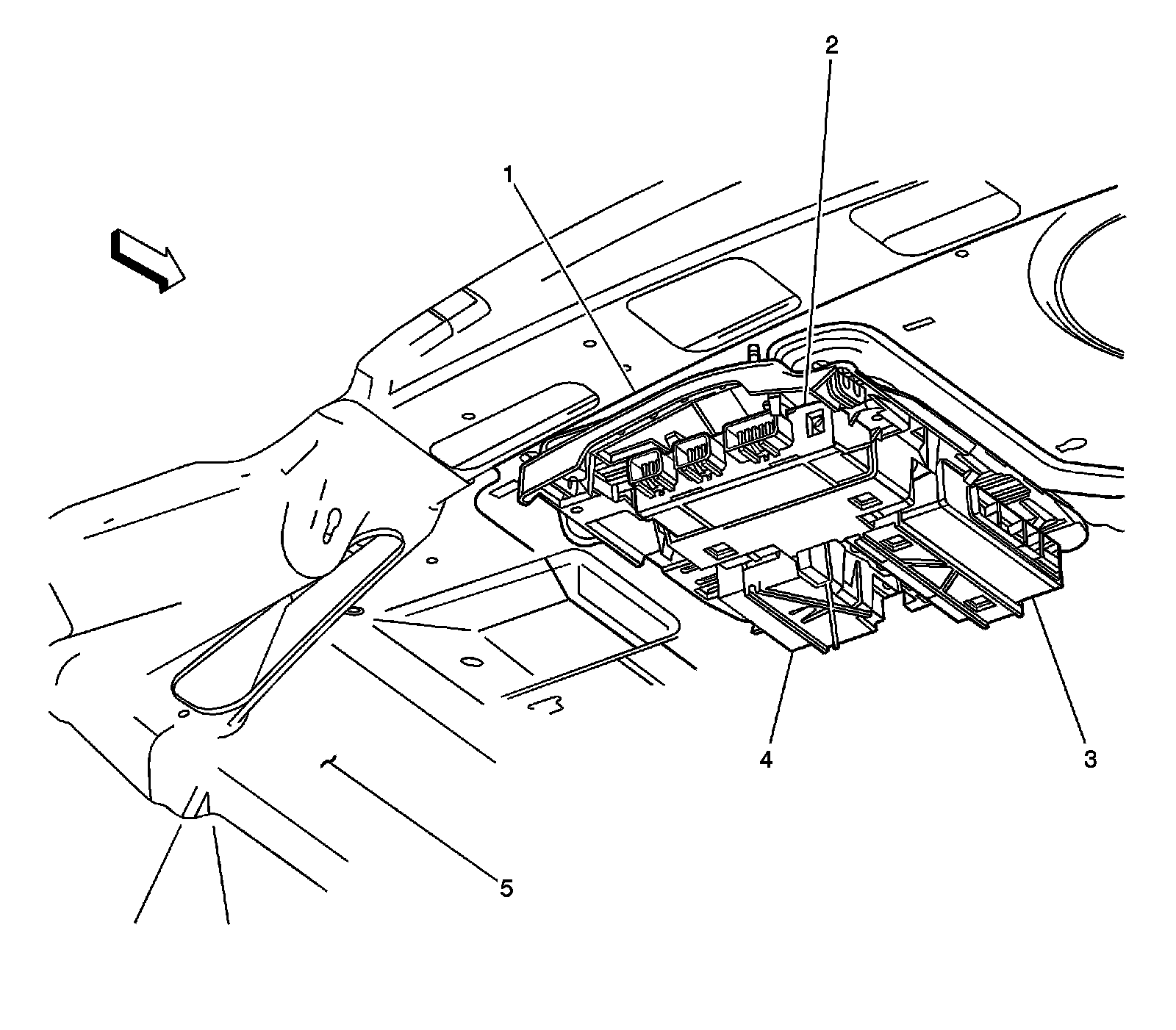 2
1
4
3
5