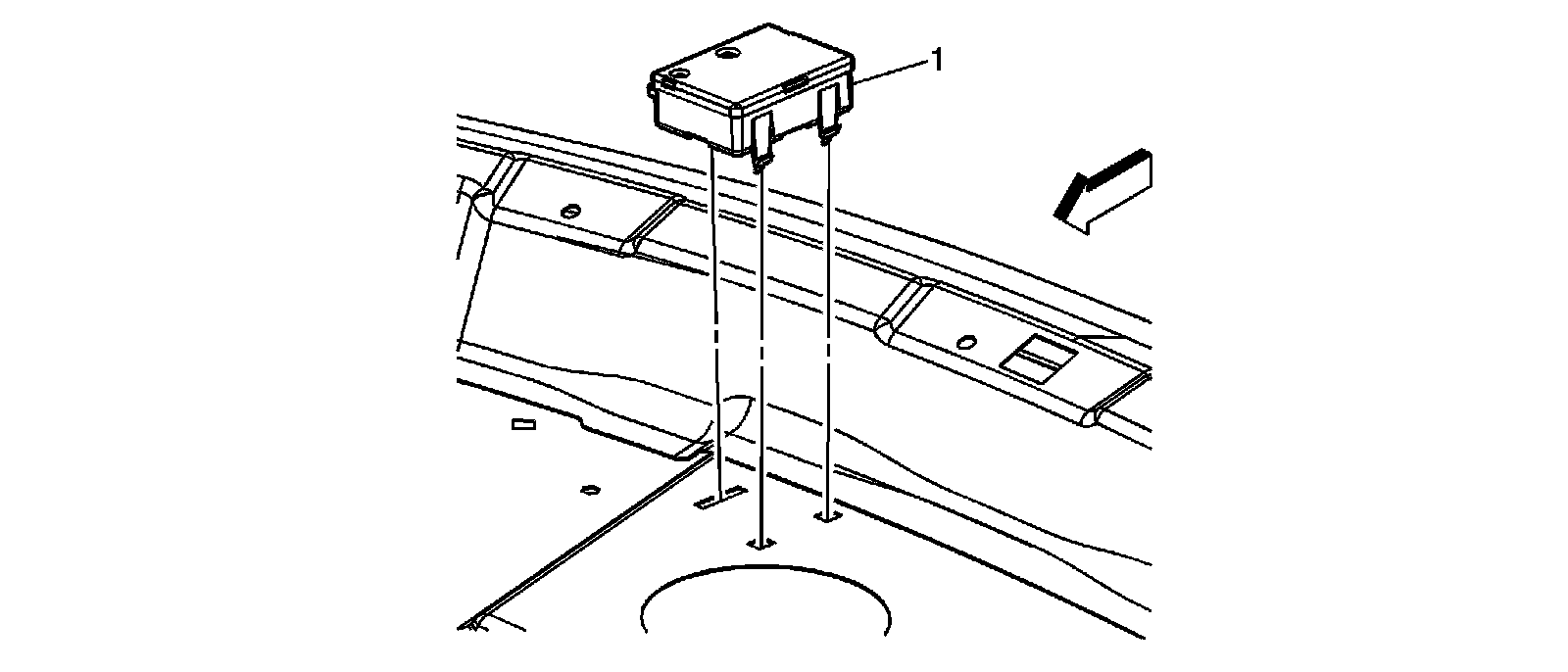 1