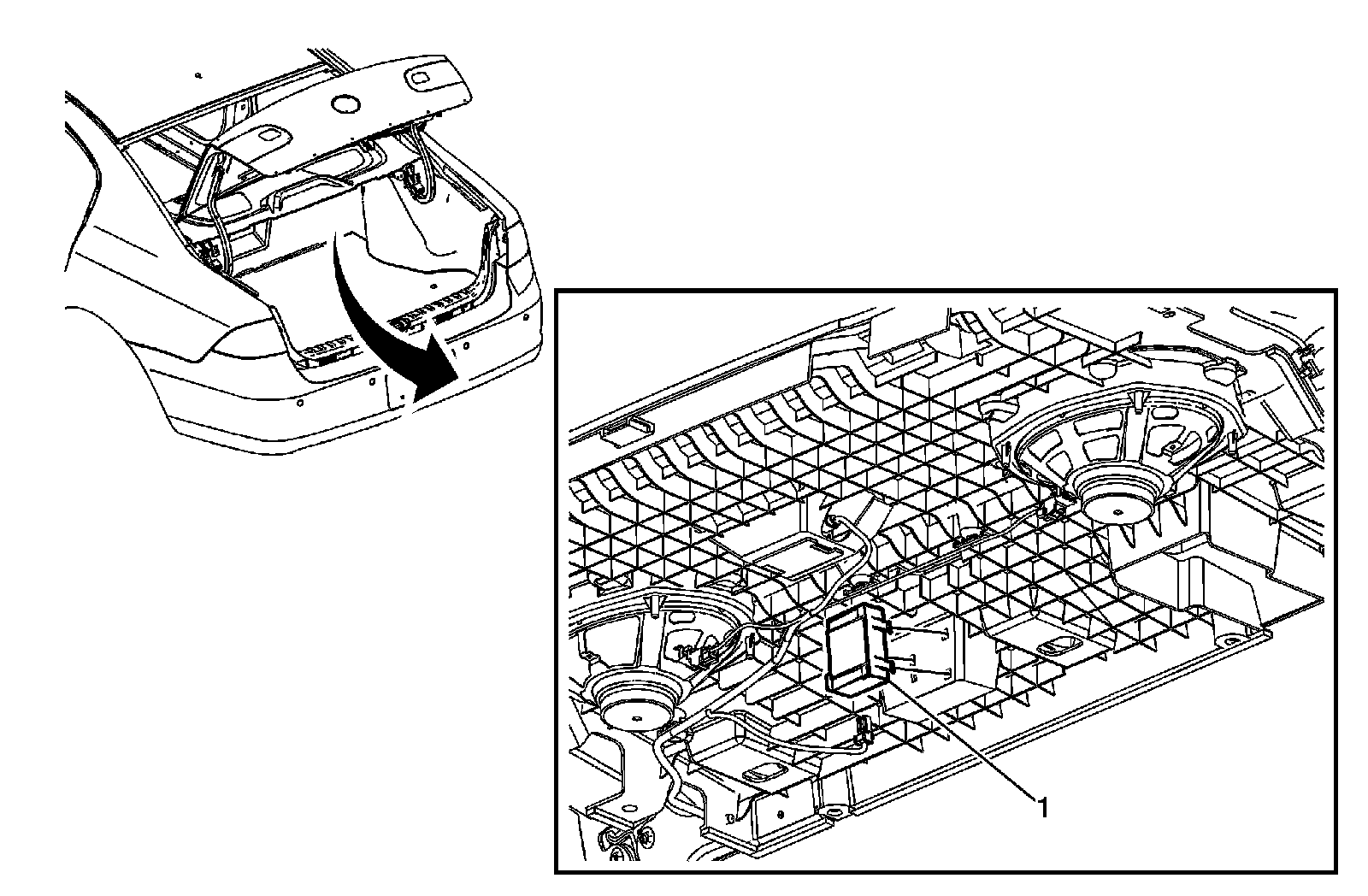 1