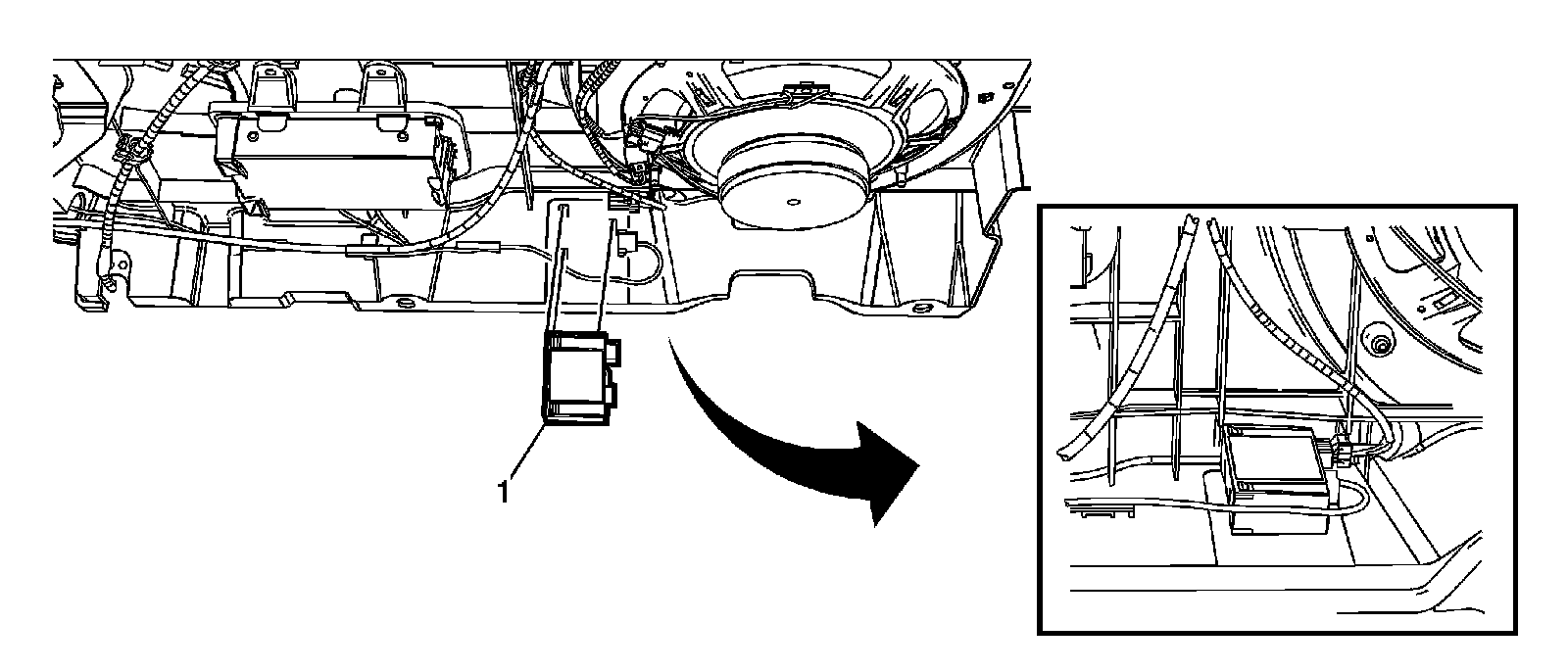 1