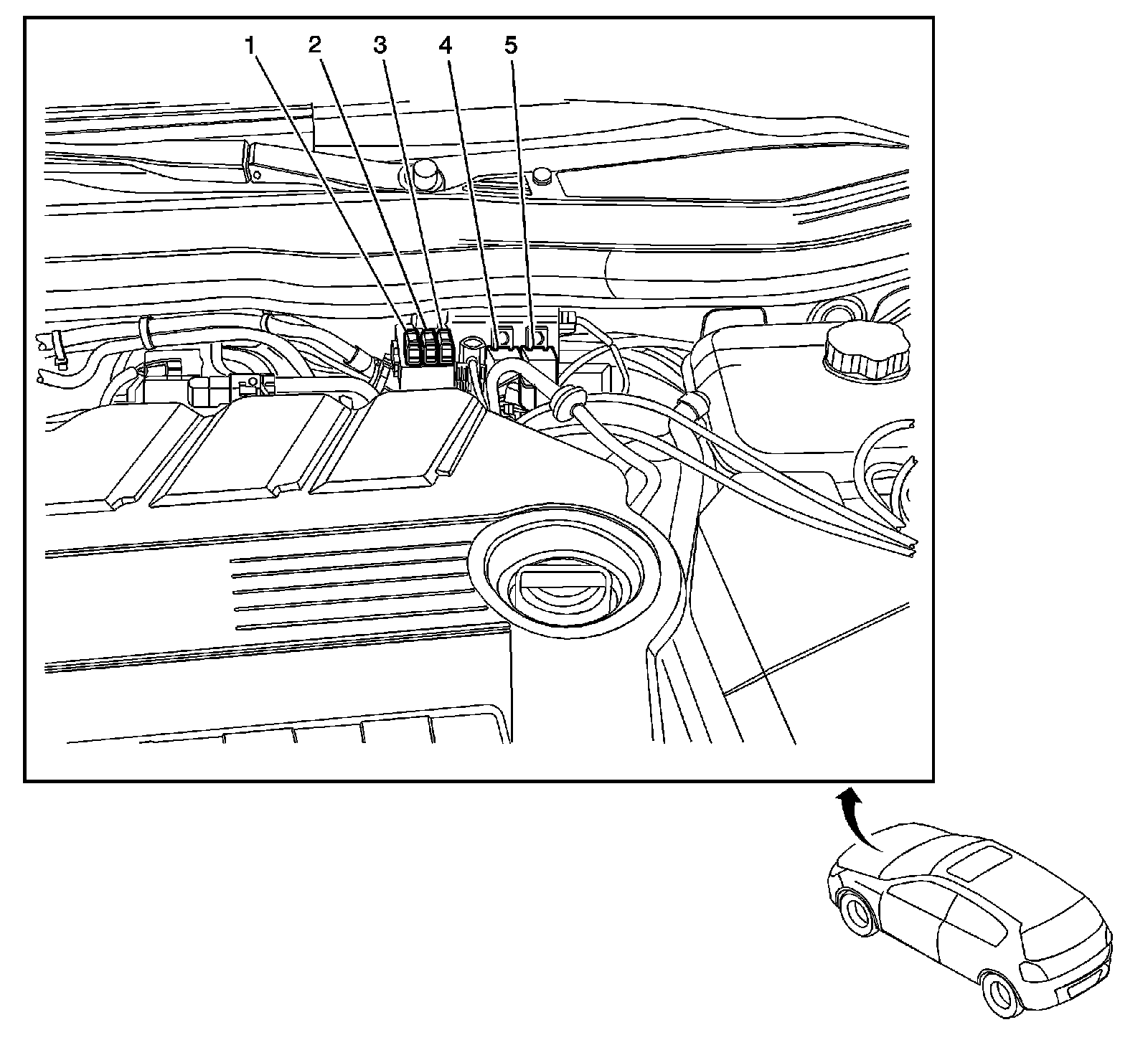 1 2 3 4 5