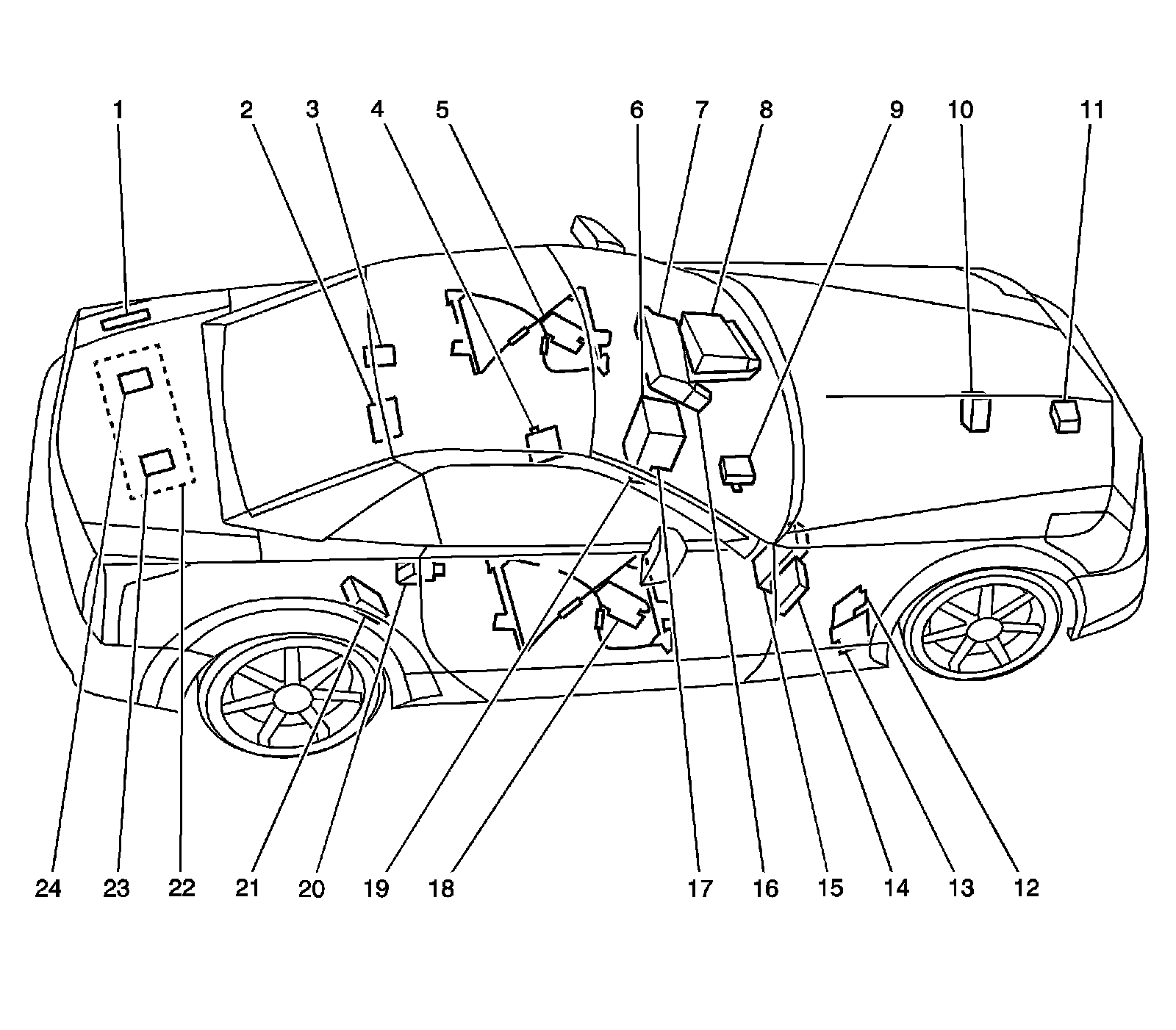 1 2 3 4 5 6 7 8 9 10 11

24 23 22 21 20 19 18 17 16 15 14 13 12