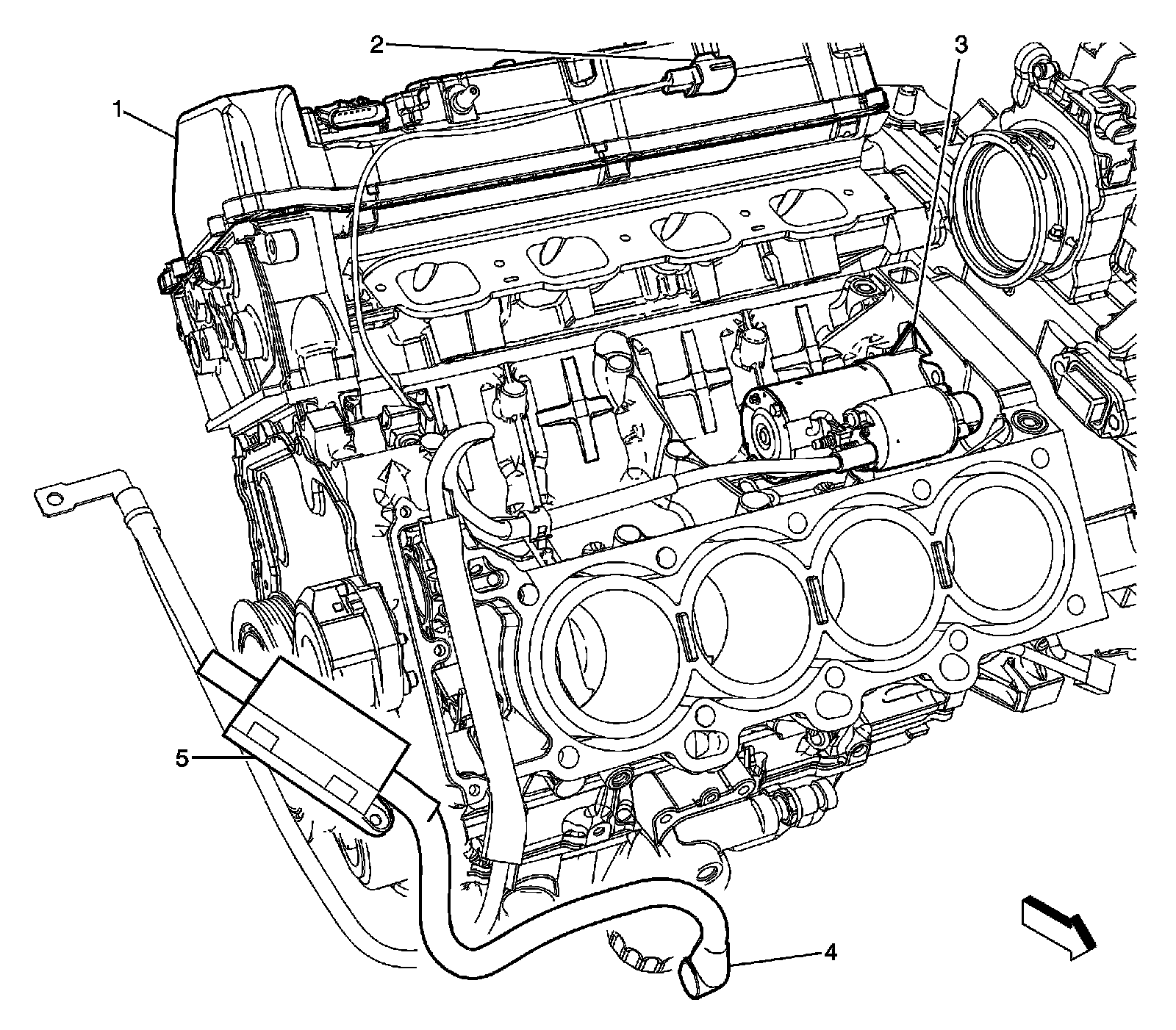 2
3
1
5
4