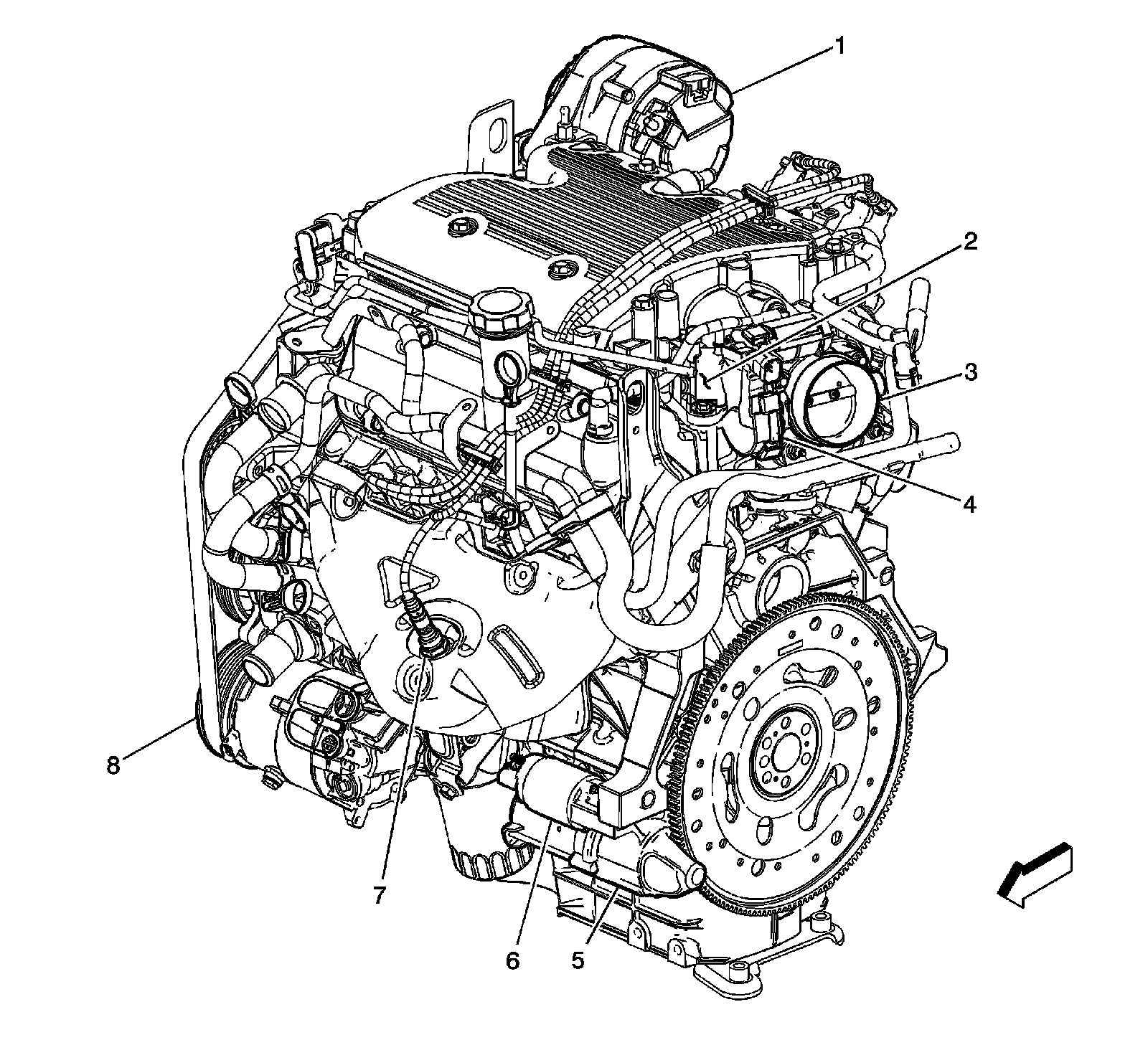 1
2
3
4
8
7
6
5