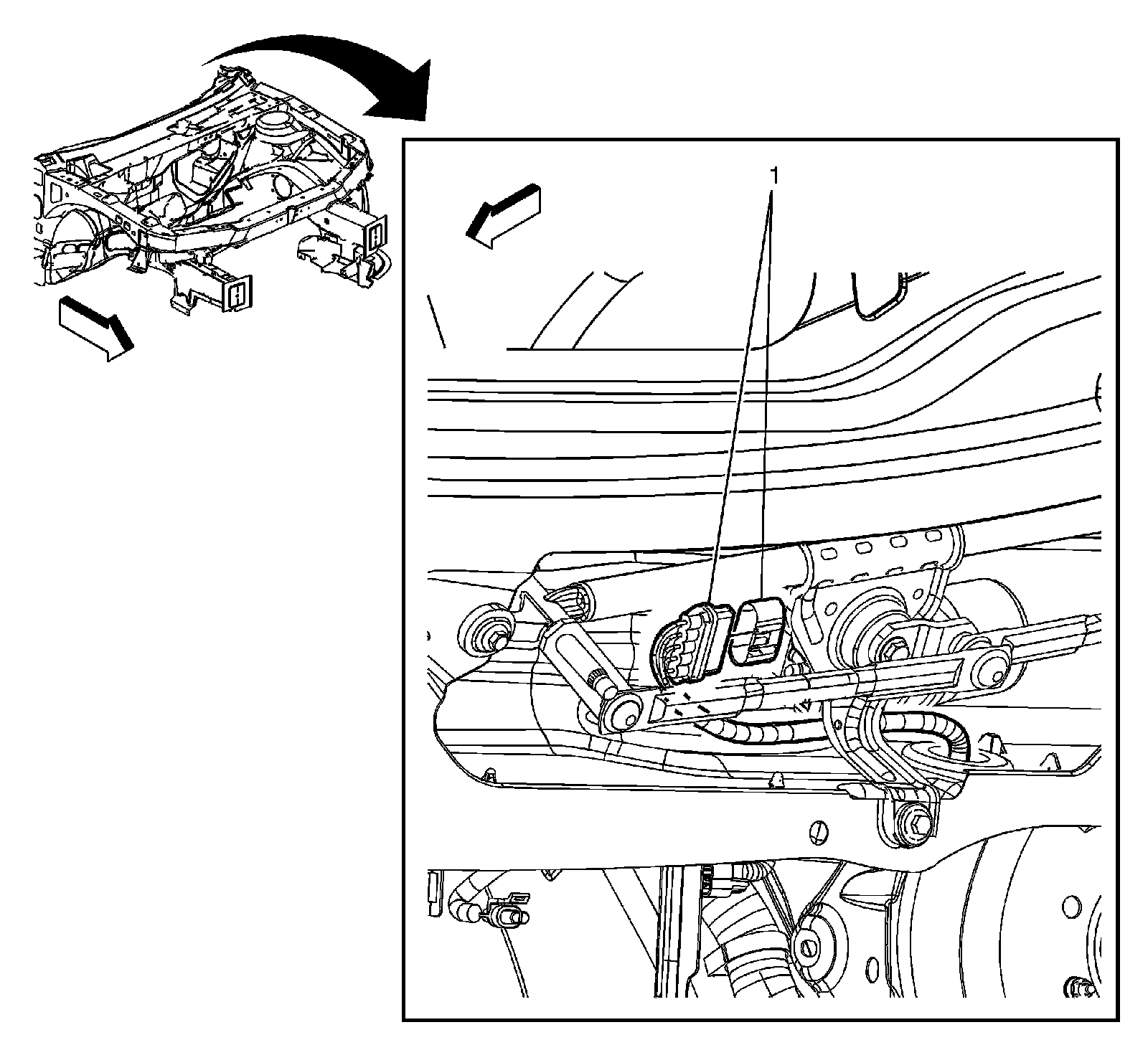 1