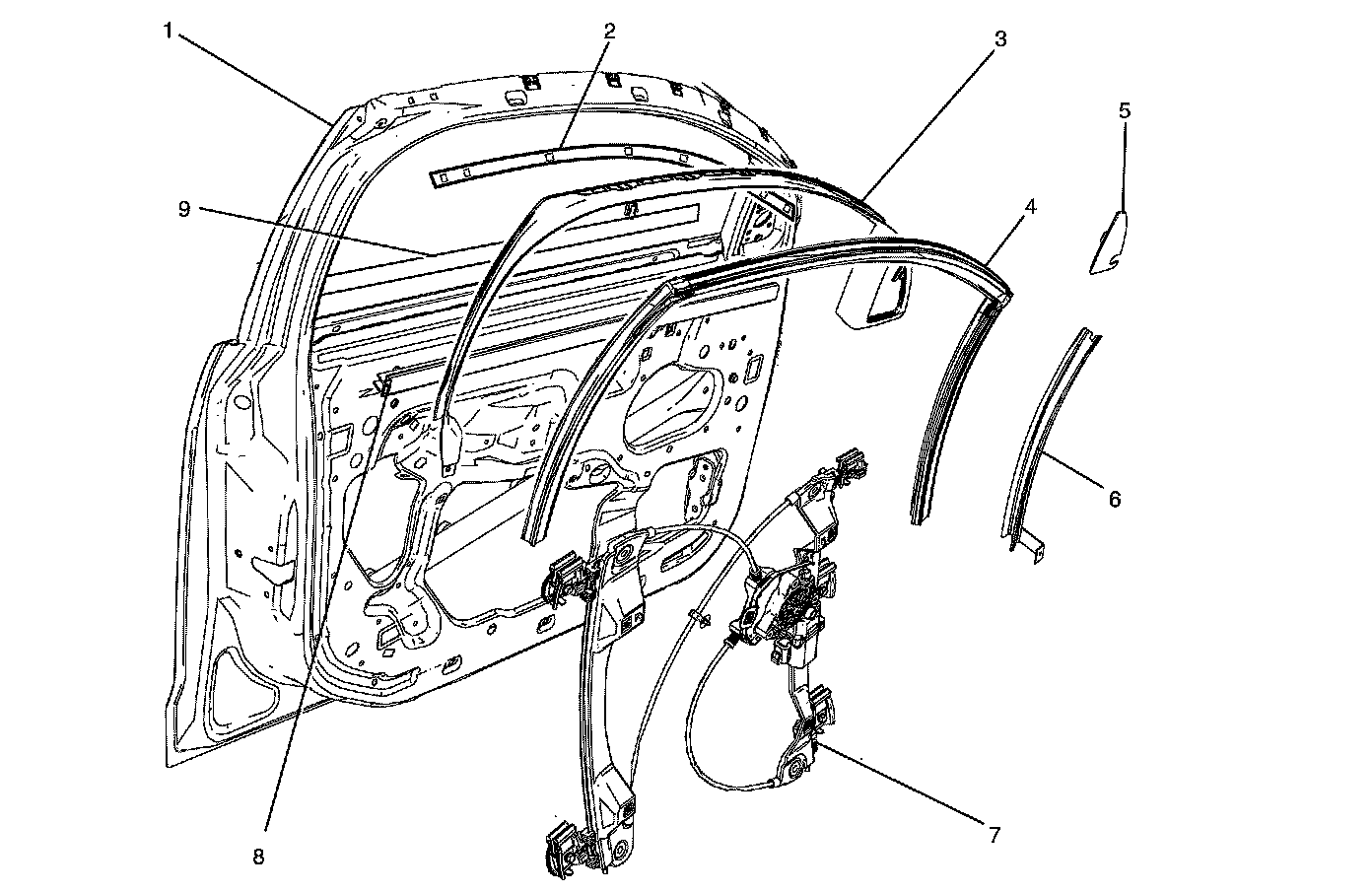 1
2
3
5
9
4
6
7
8