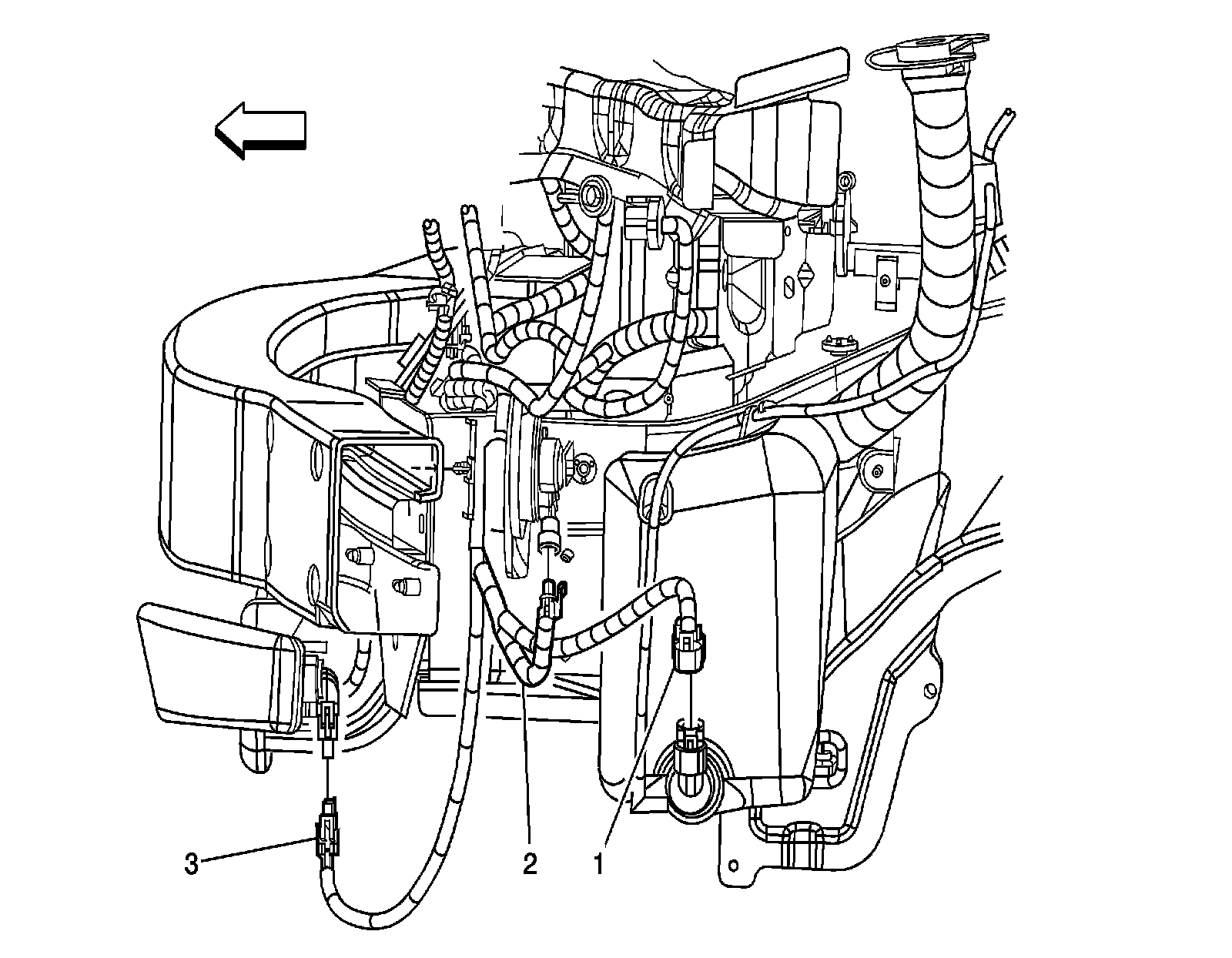 3
2
1