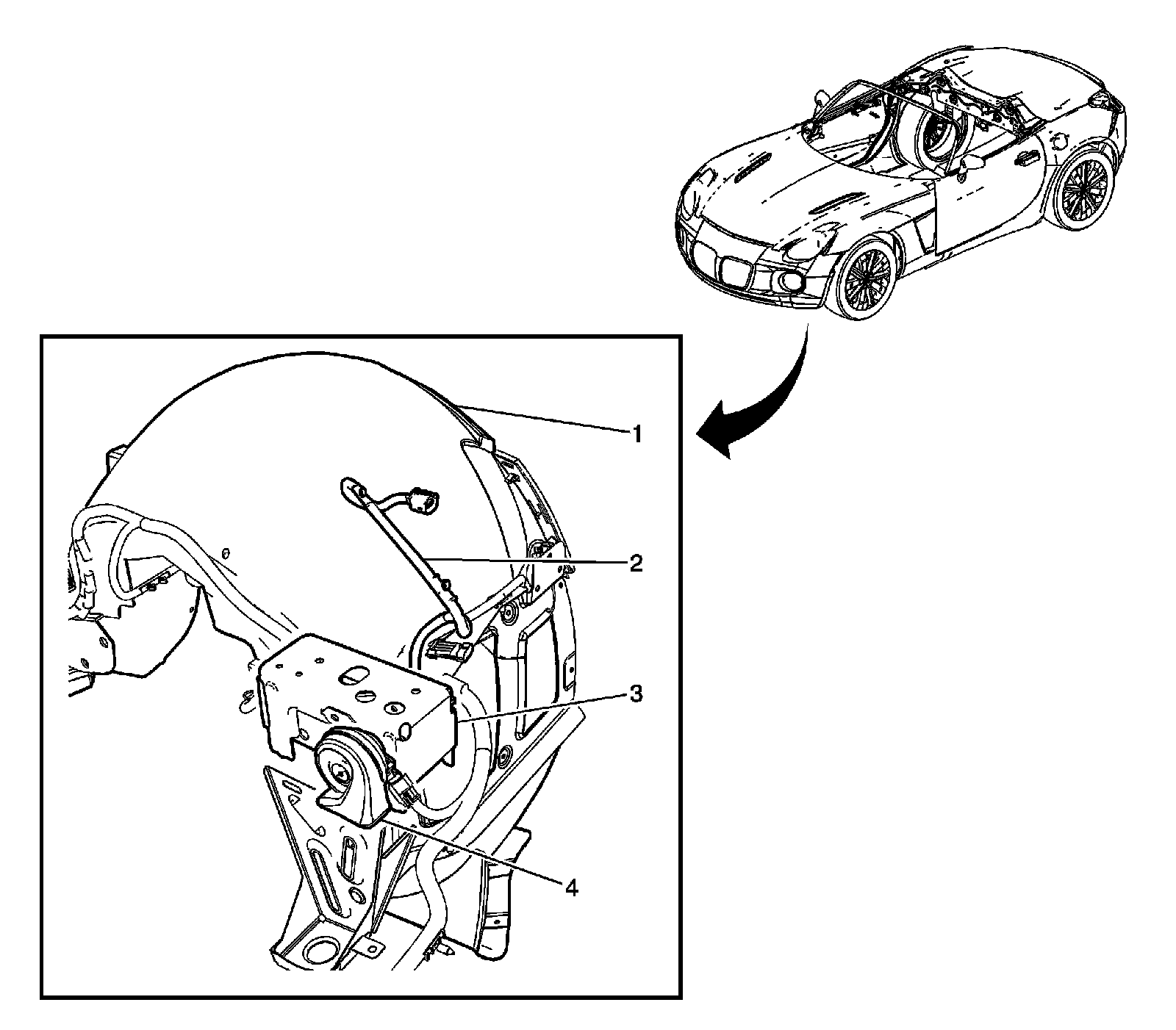 1
2
3
4