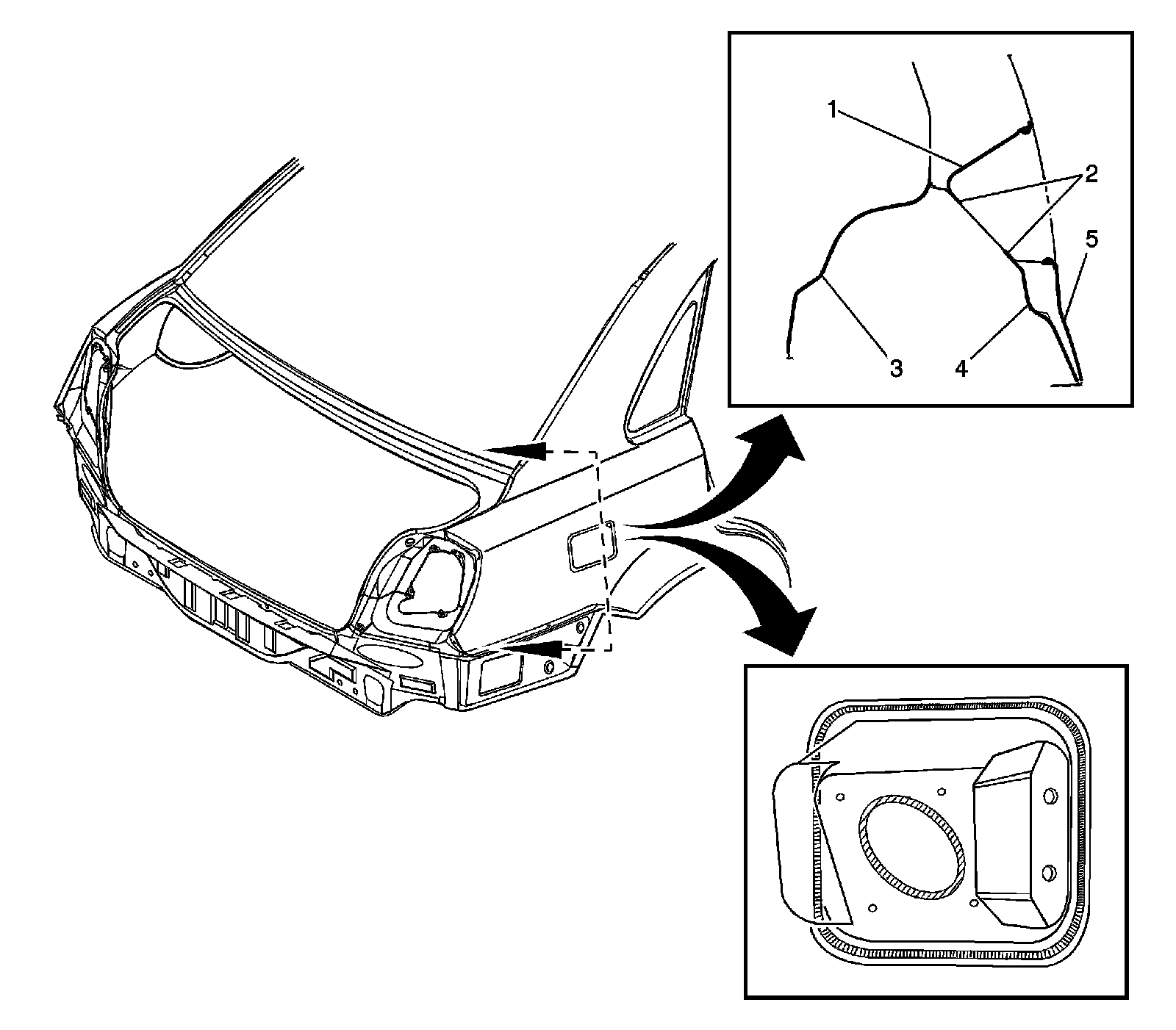 1
2
5
3
4