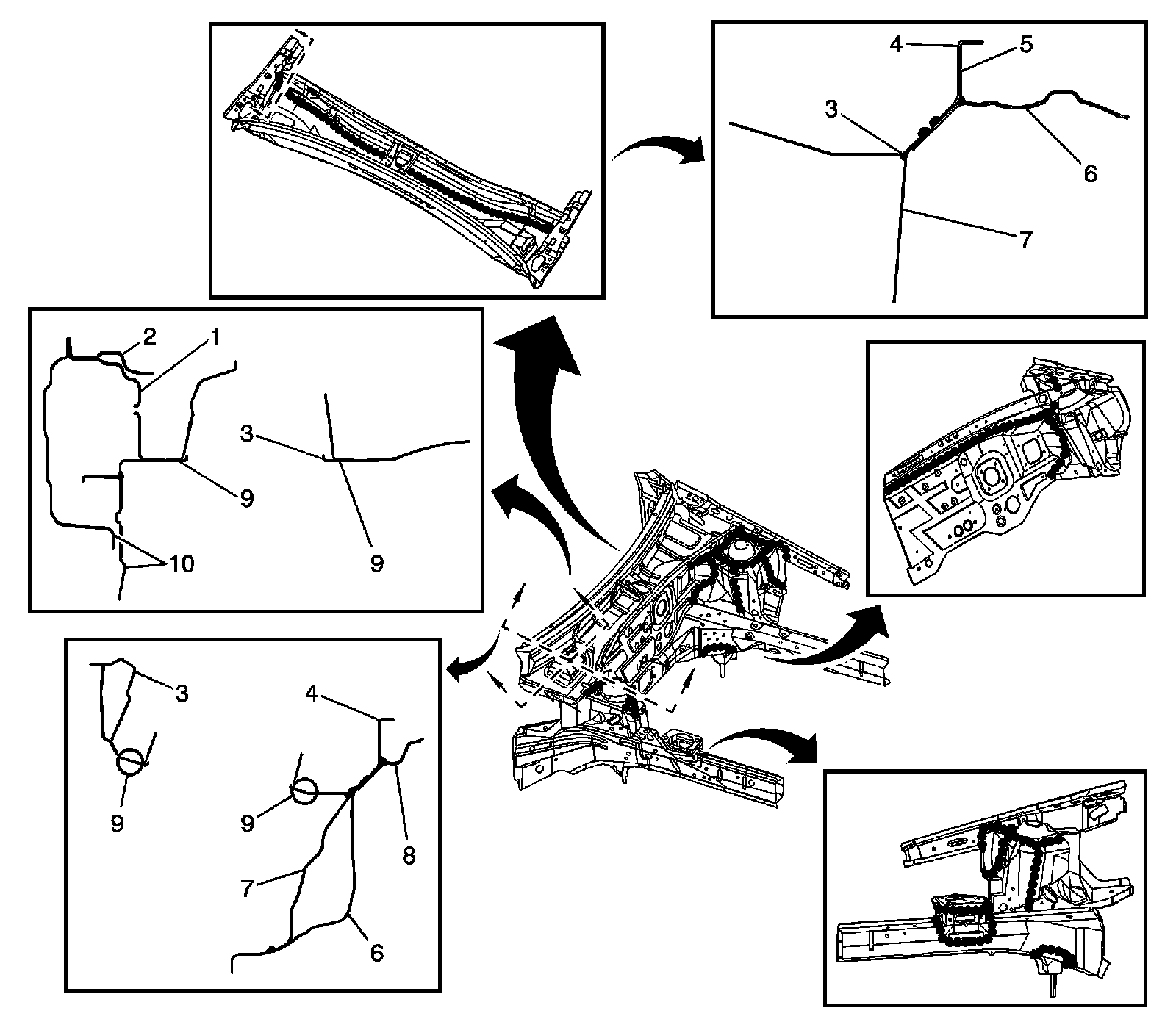 4
5
3
6
7

2
1
3
9
9
10

3
4
9
9
8
7
6