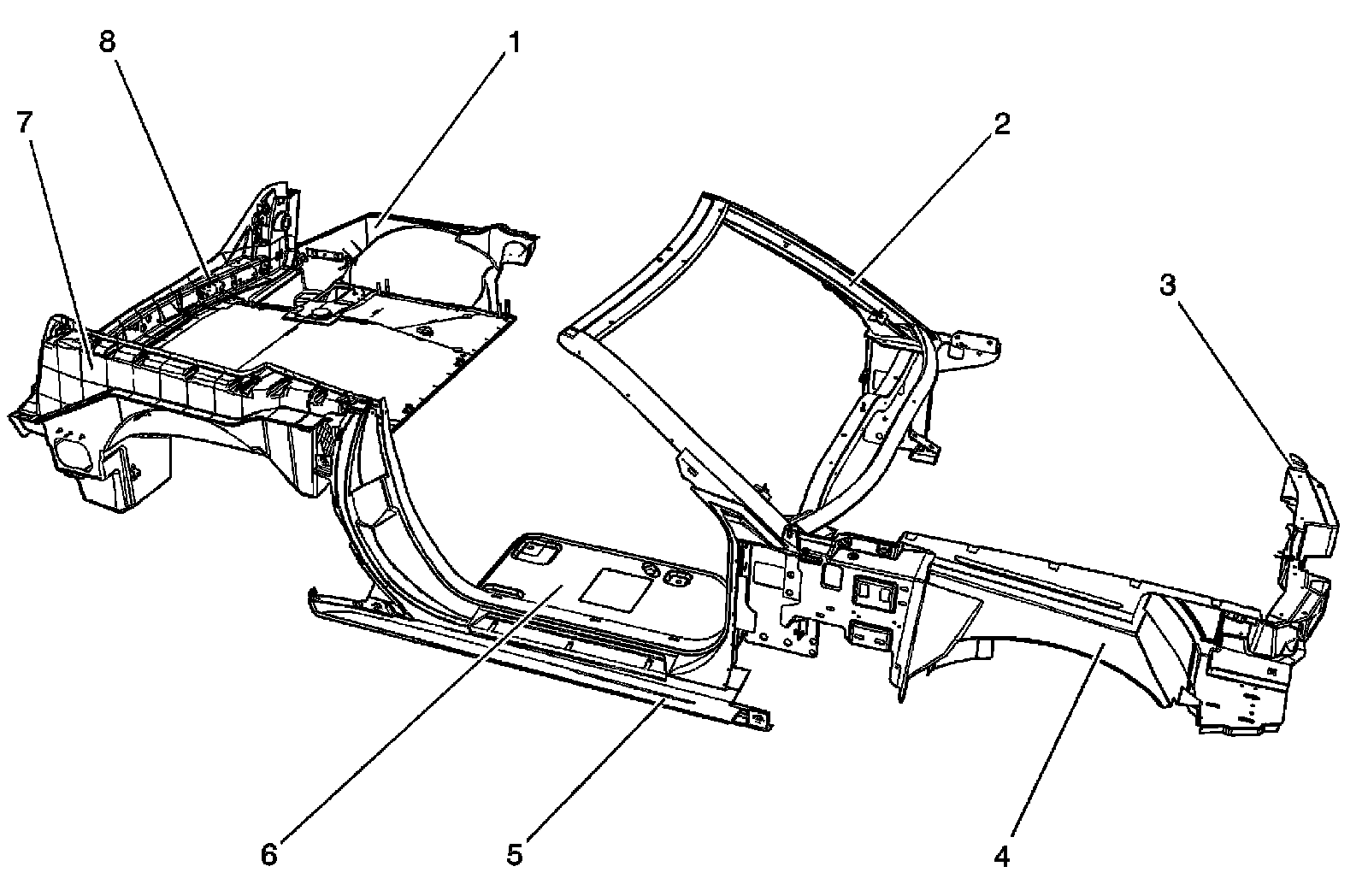 8
1
7
2
3
6
5
4