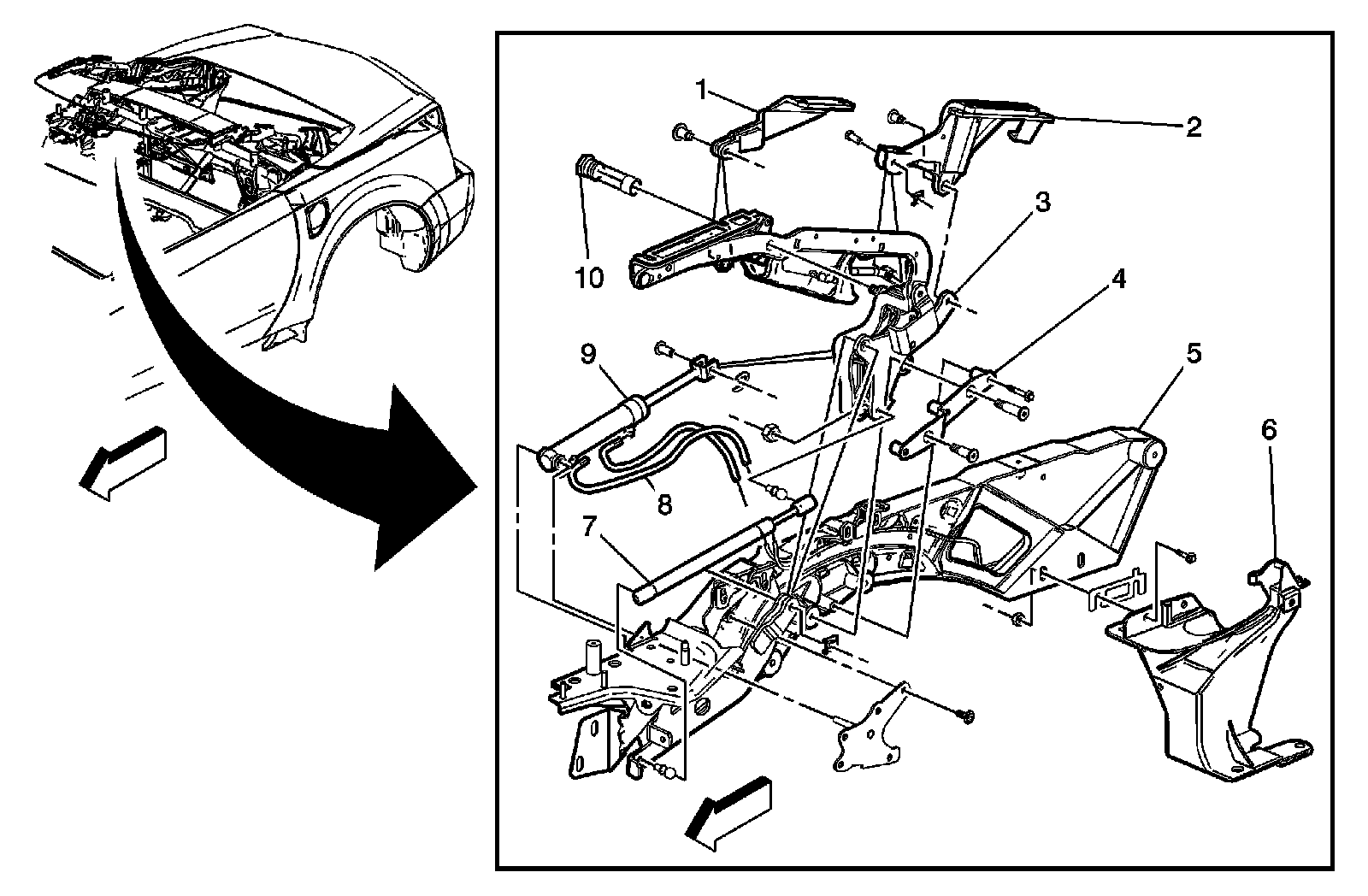 1
2
10
3
4
9
5
6
8
7