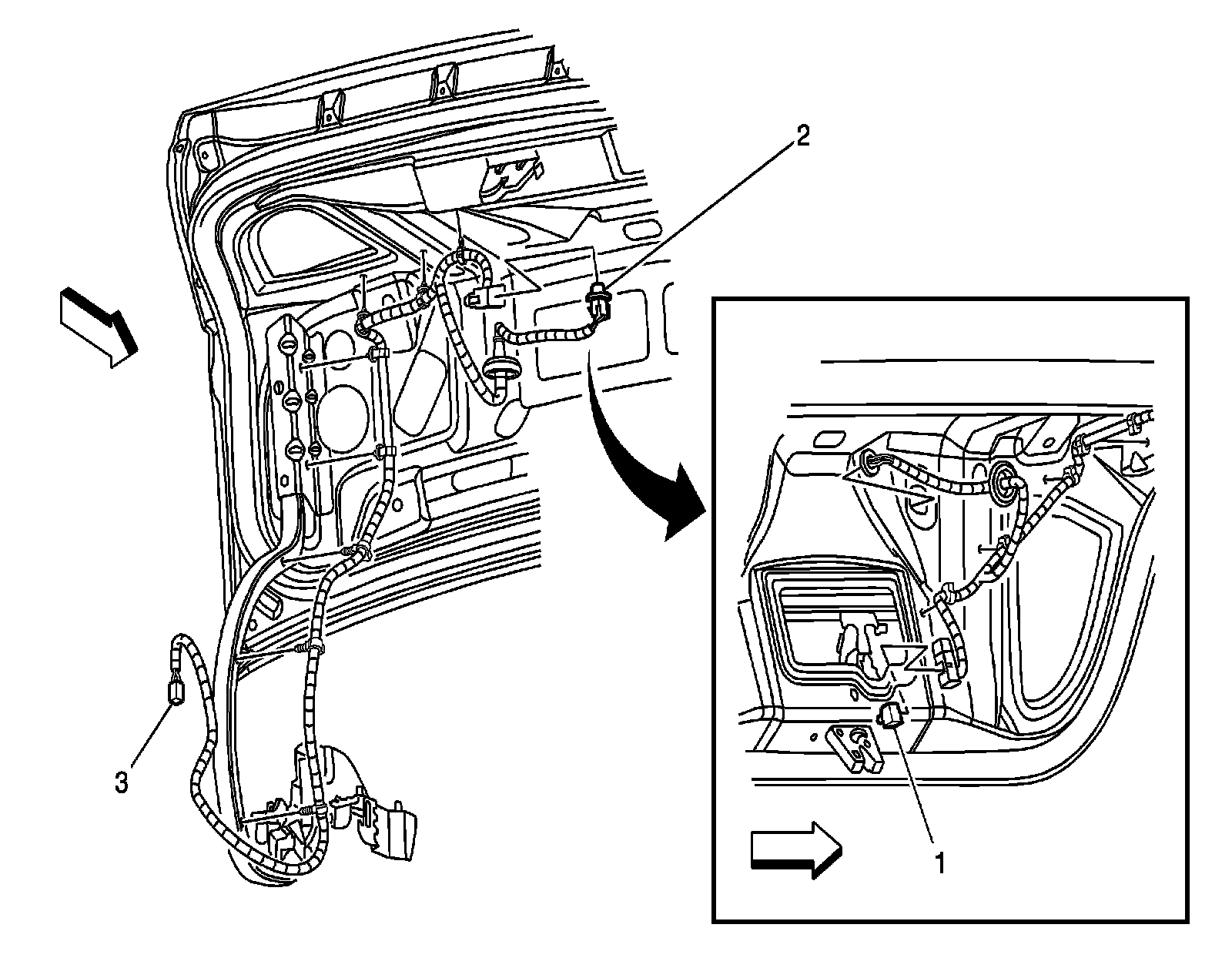 2

3

1