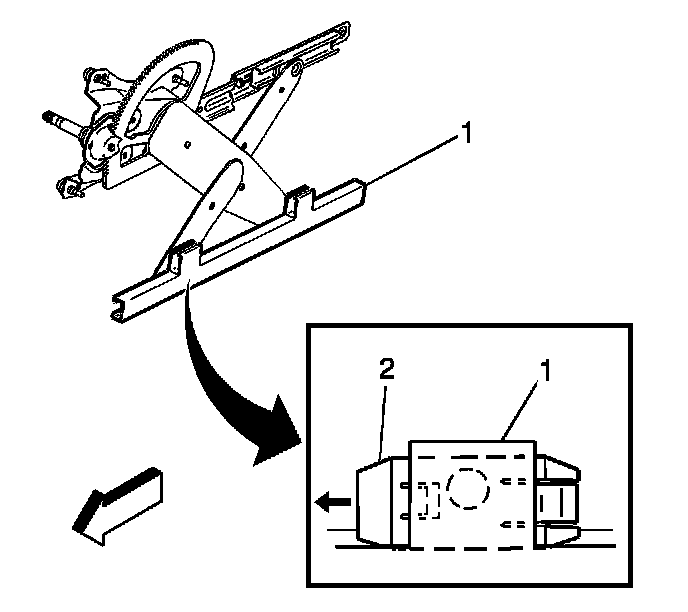 1

2

1