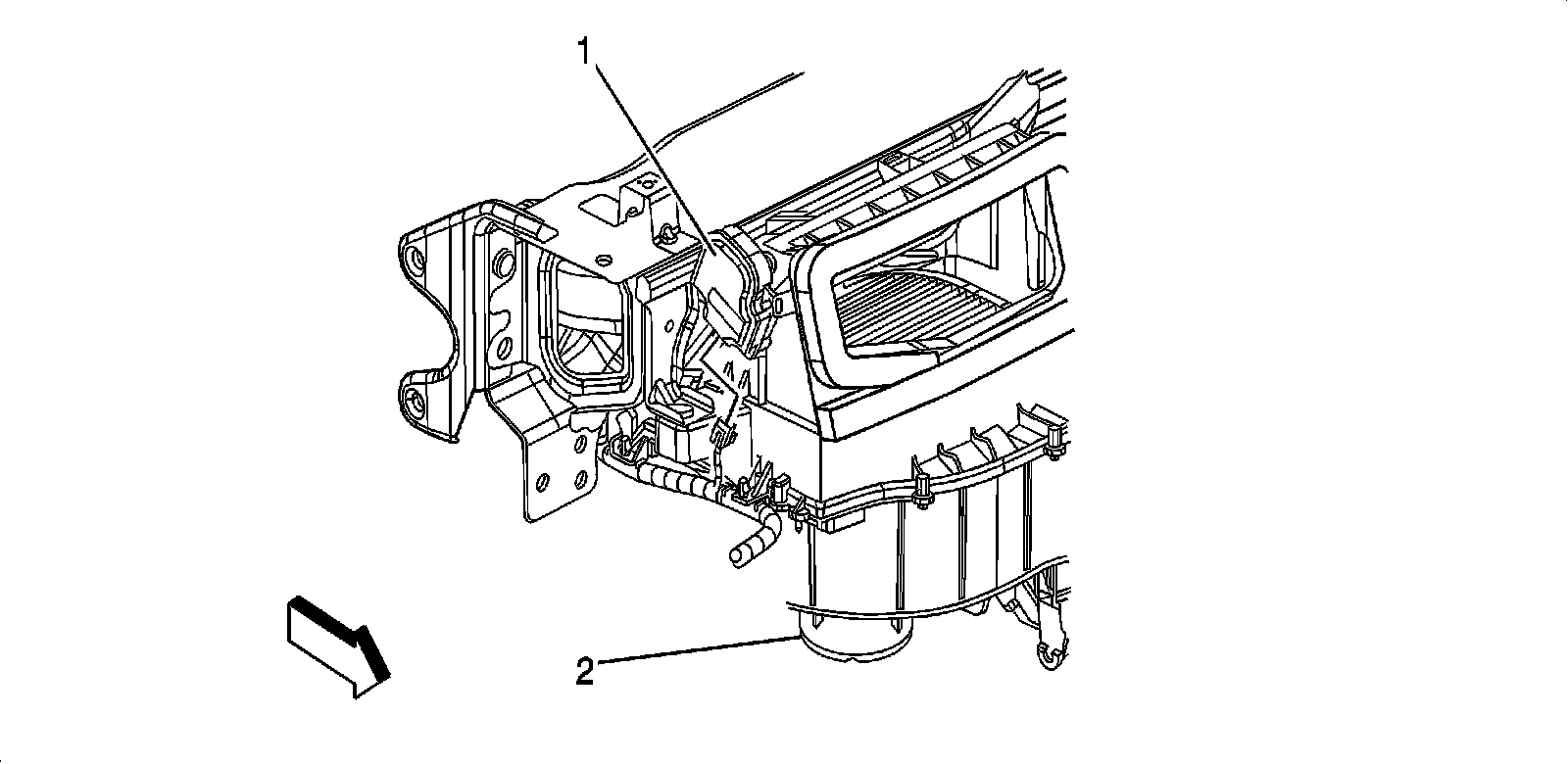 1
2