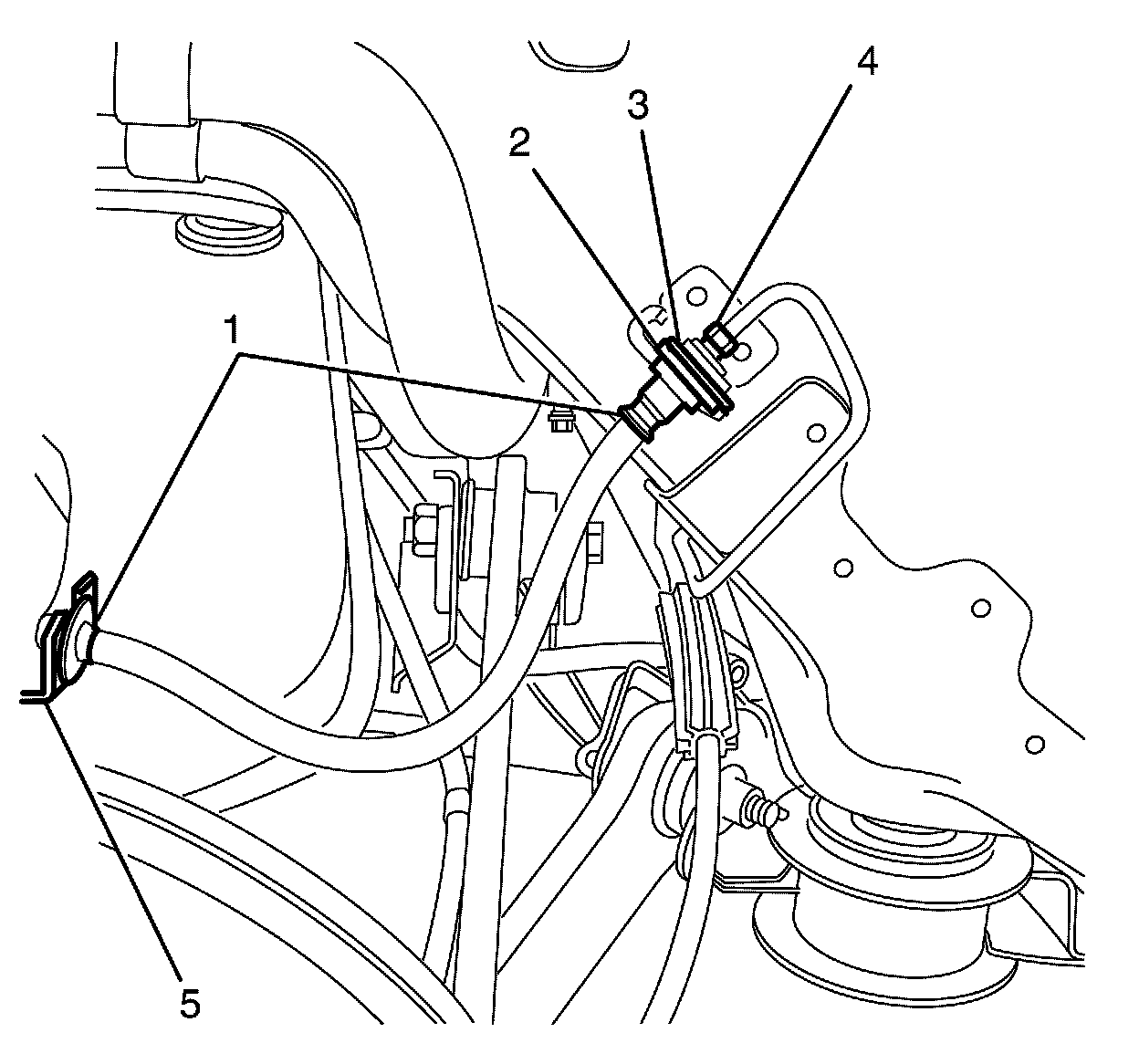 4
3
2
1
5