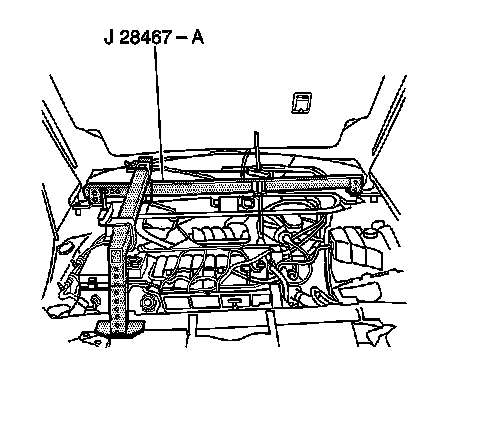 J 28467 – A