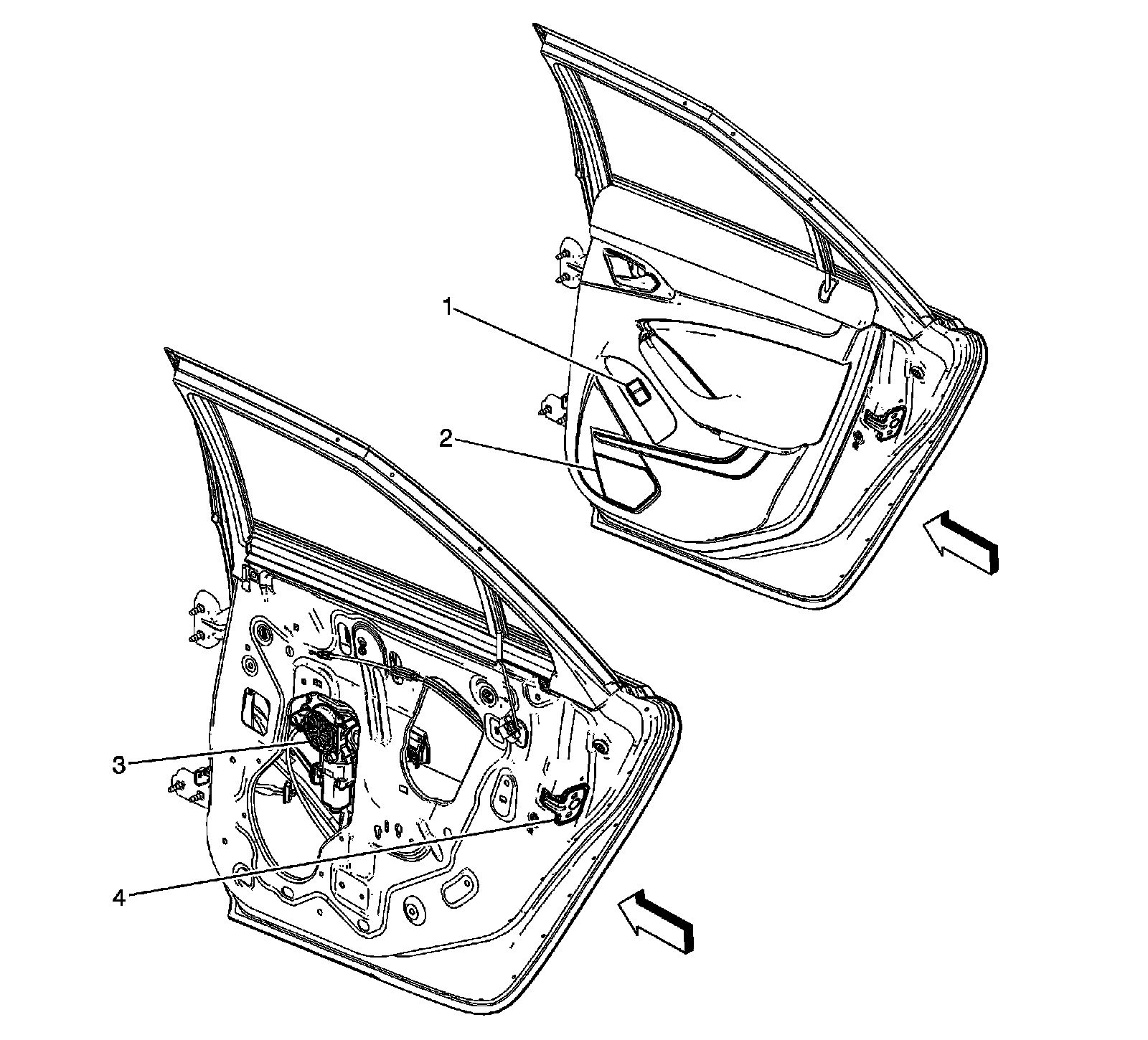 1
2
3
4