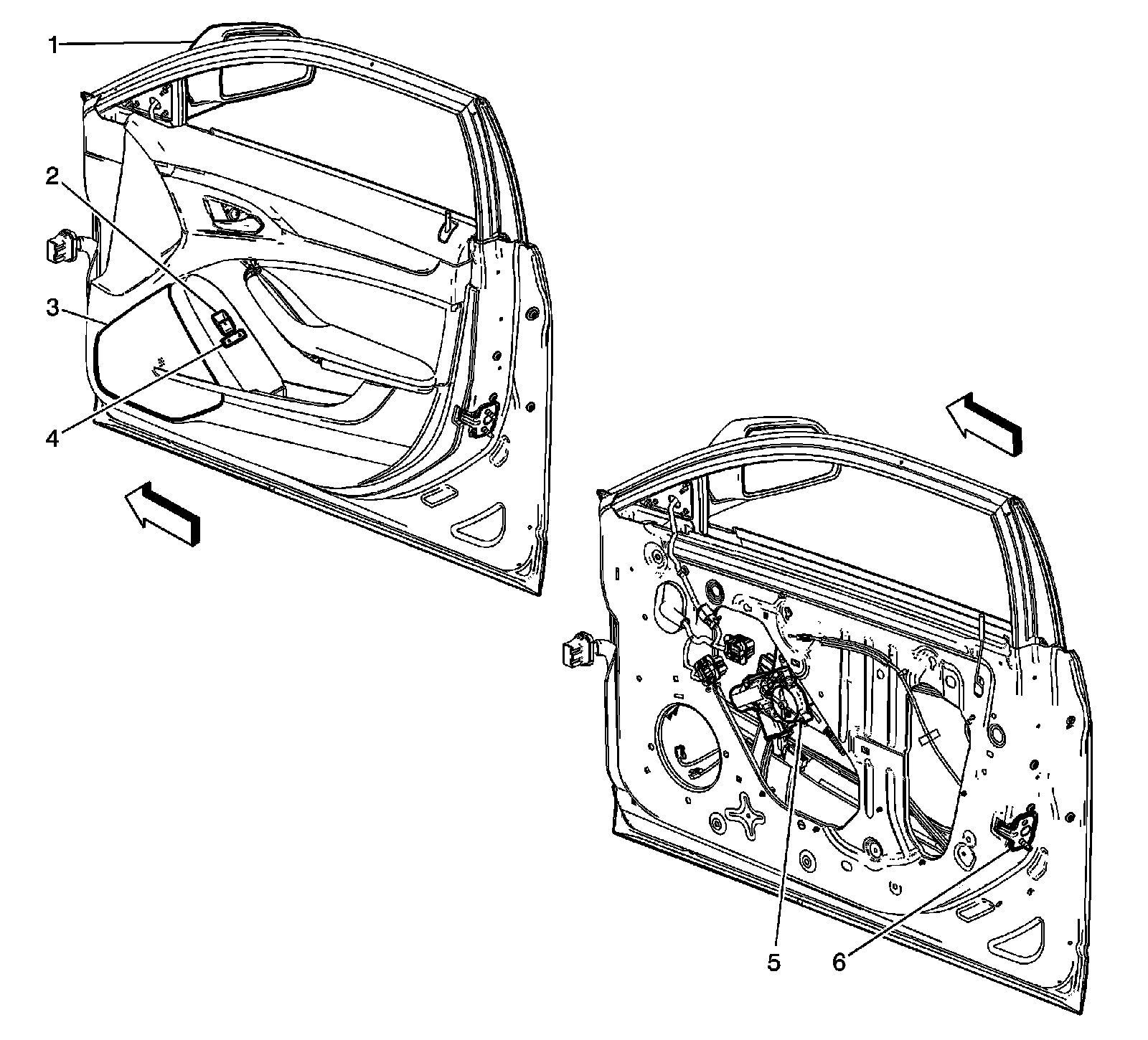 1
2
3
4
5
6