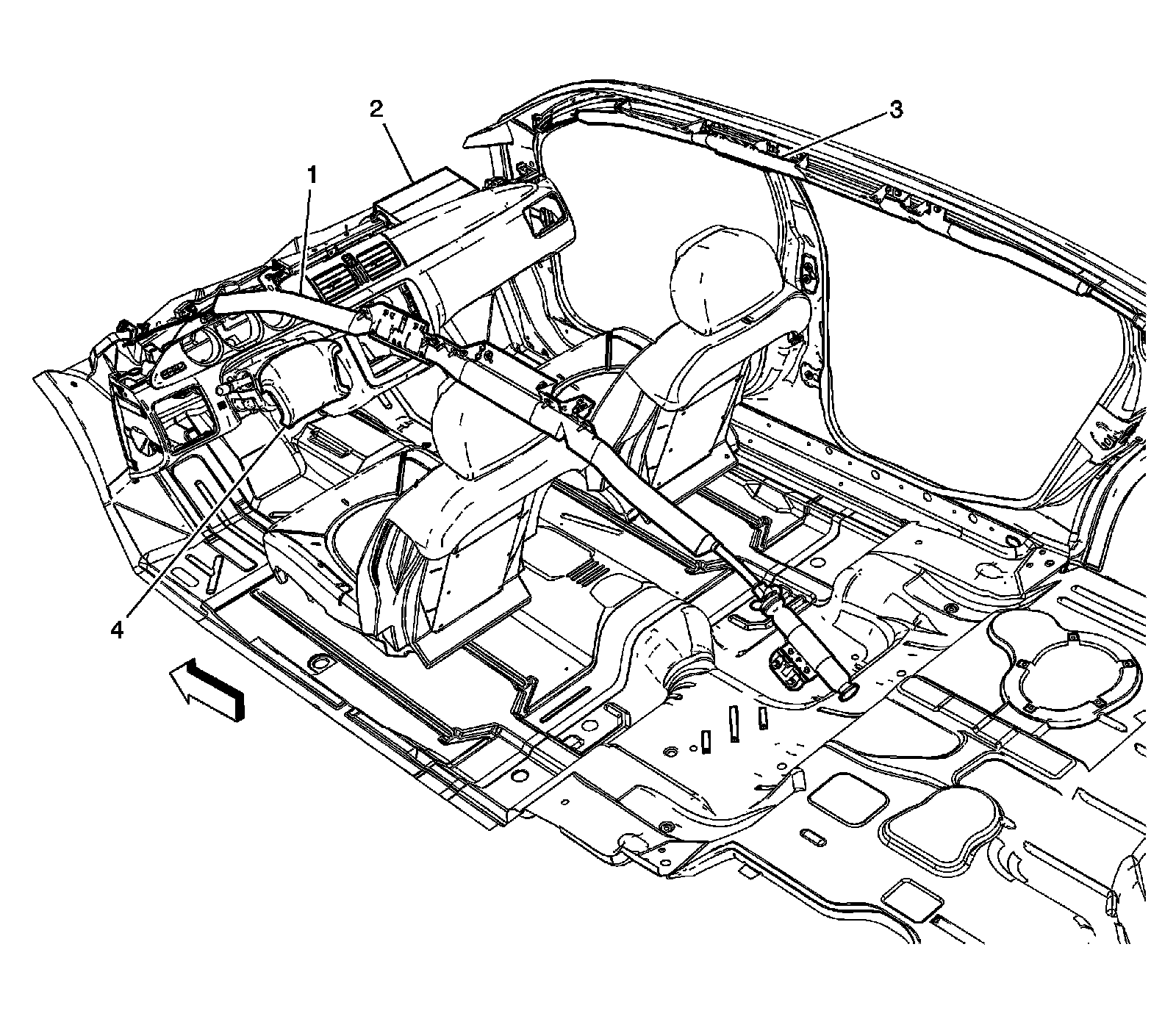 2
3
1
4