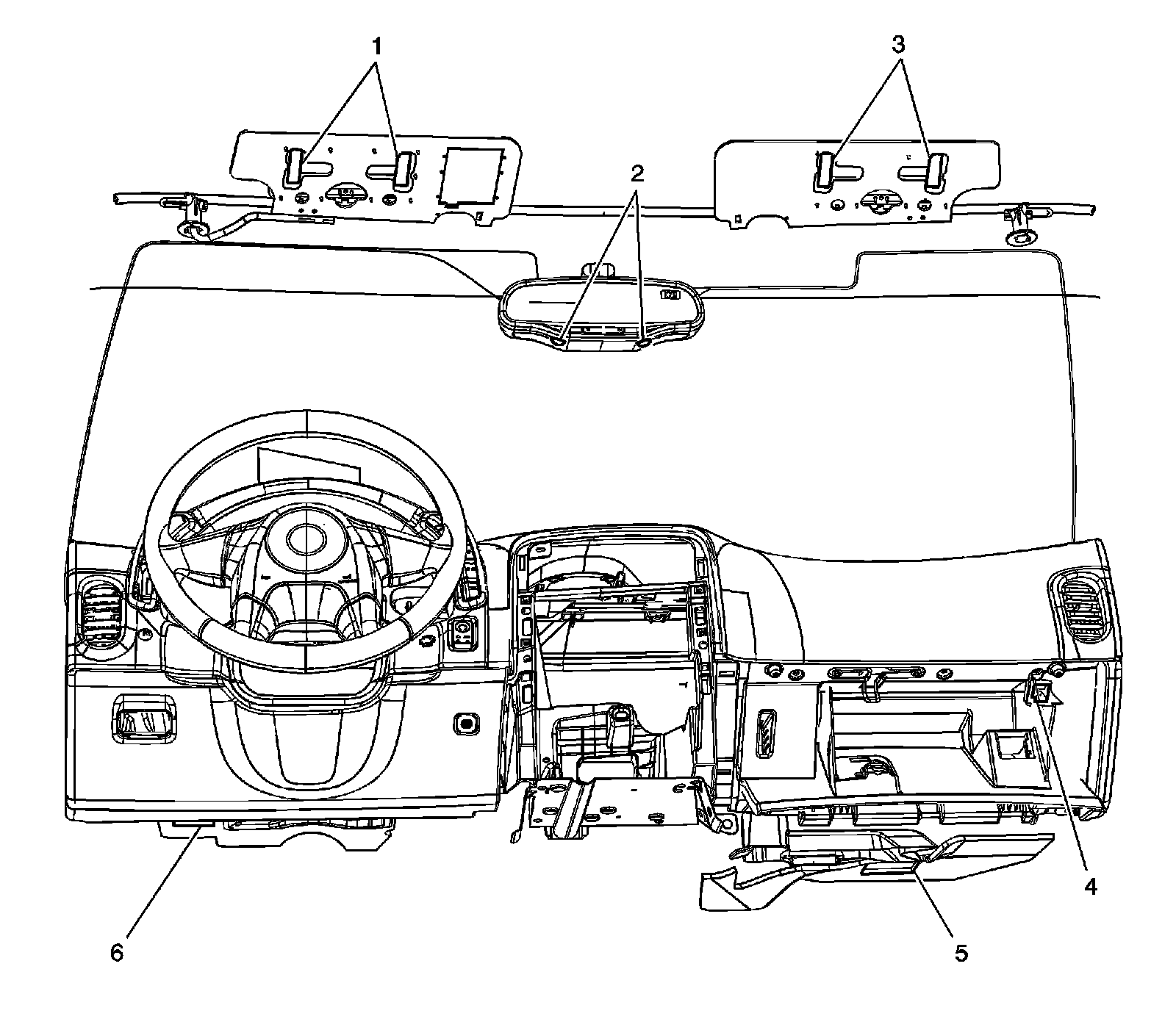 1
3
2
4
6
5