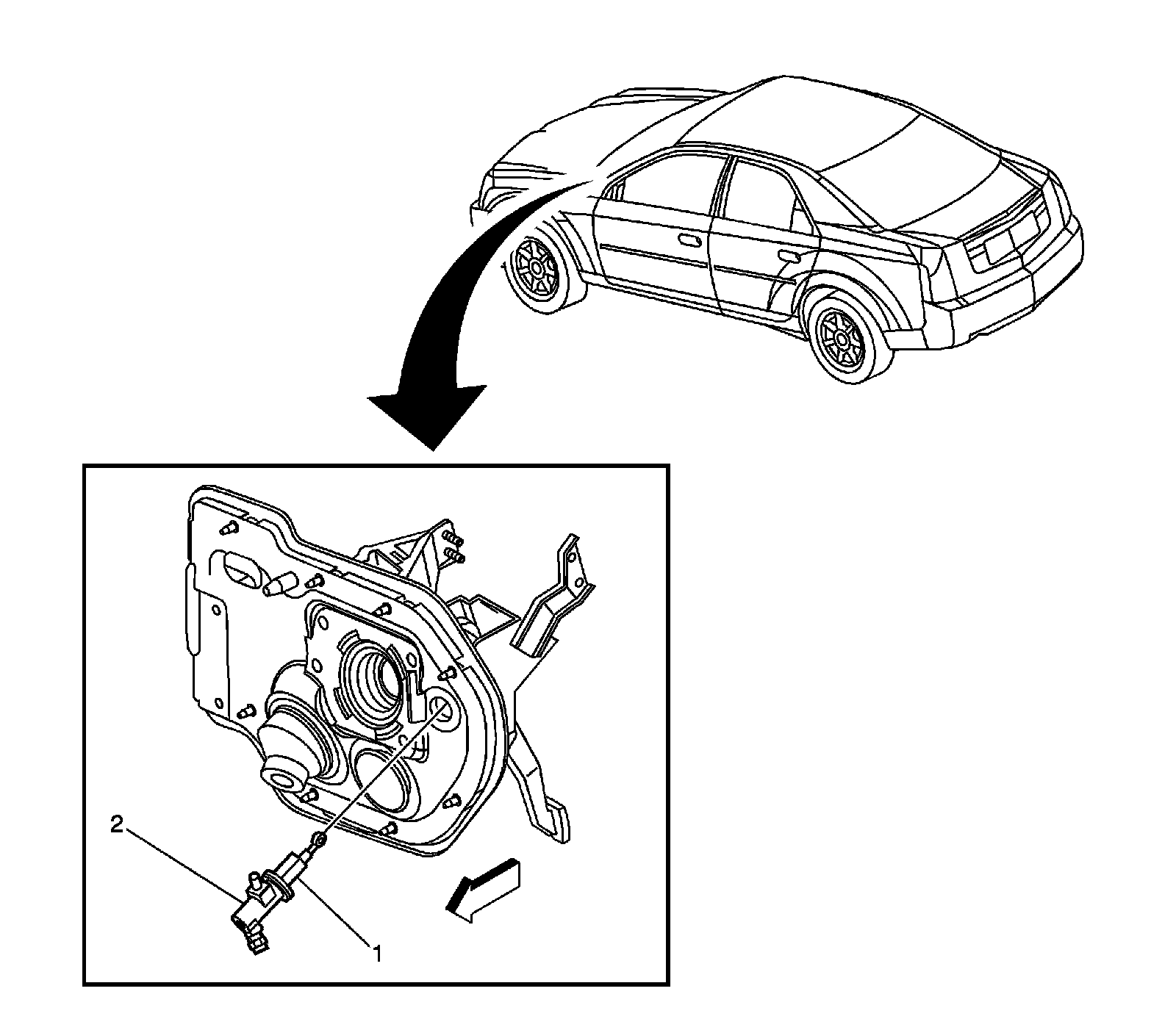 2

1