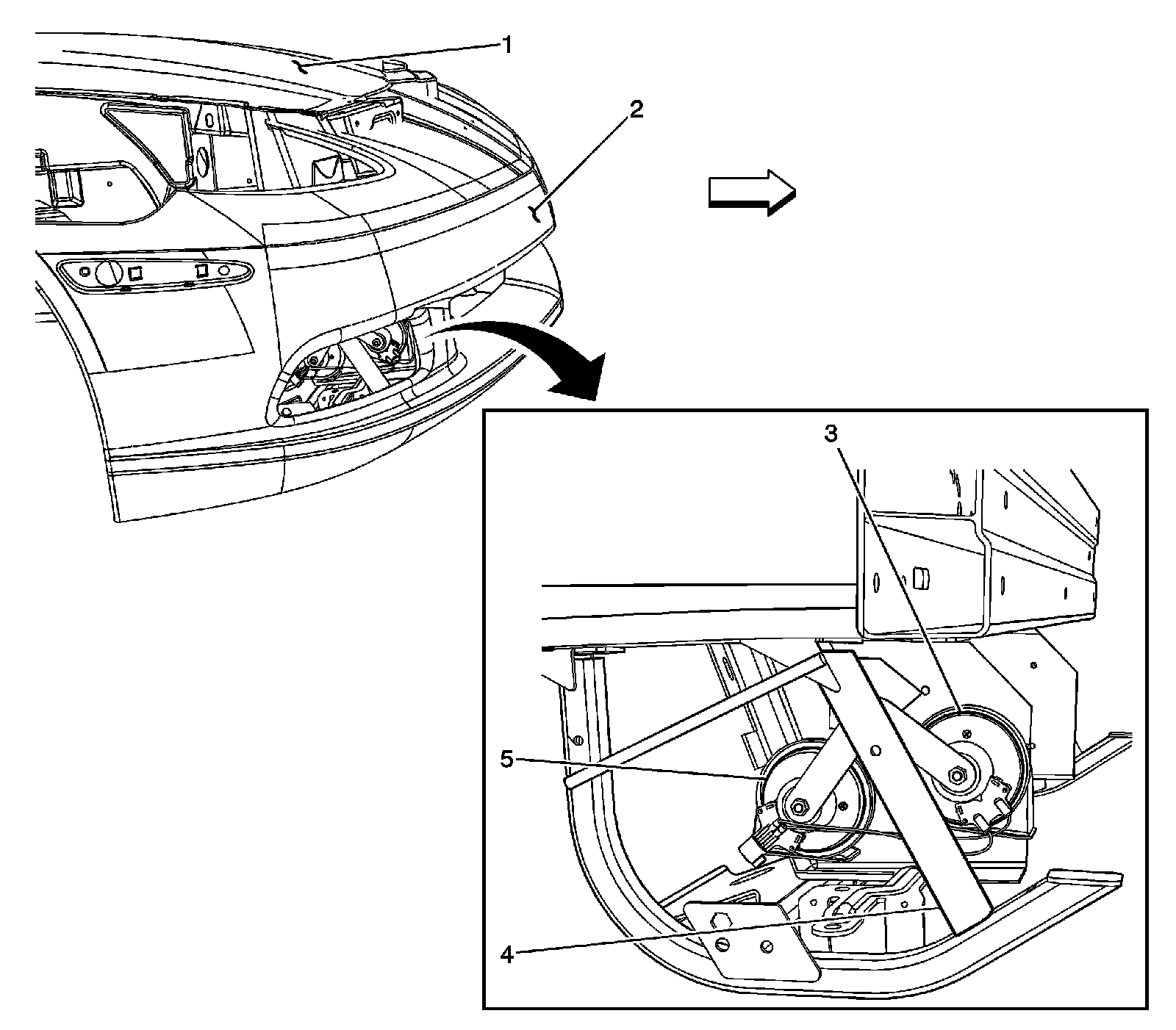 1
2
3
5
4