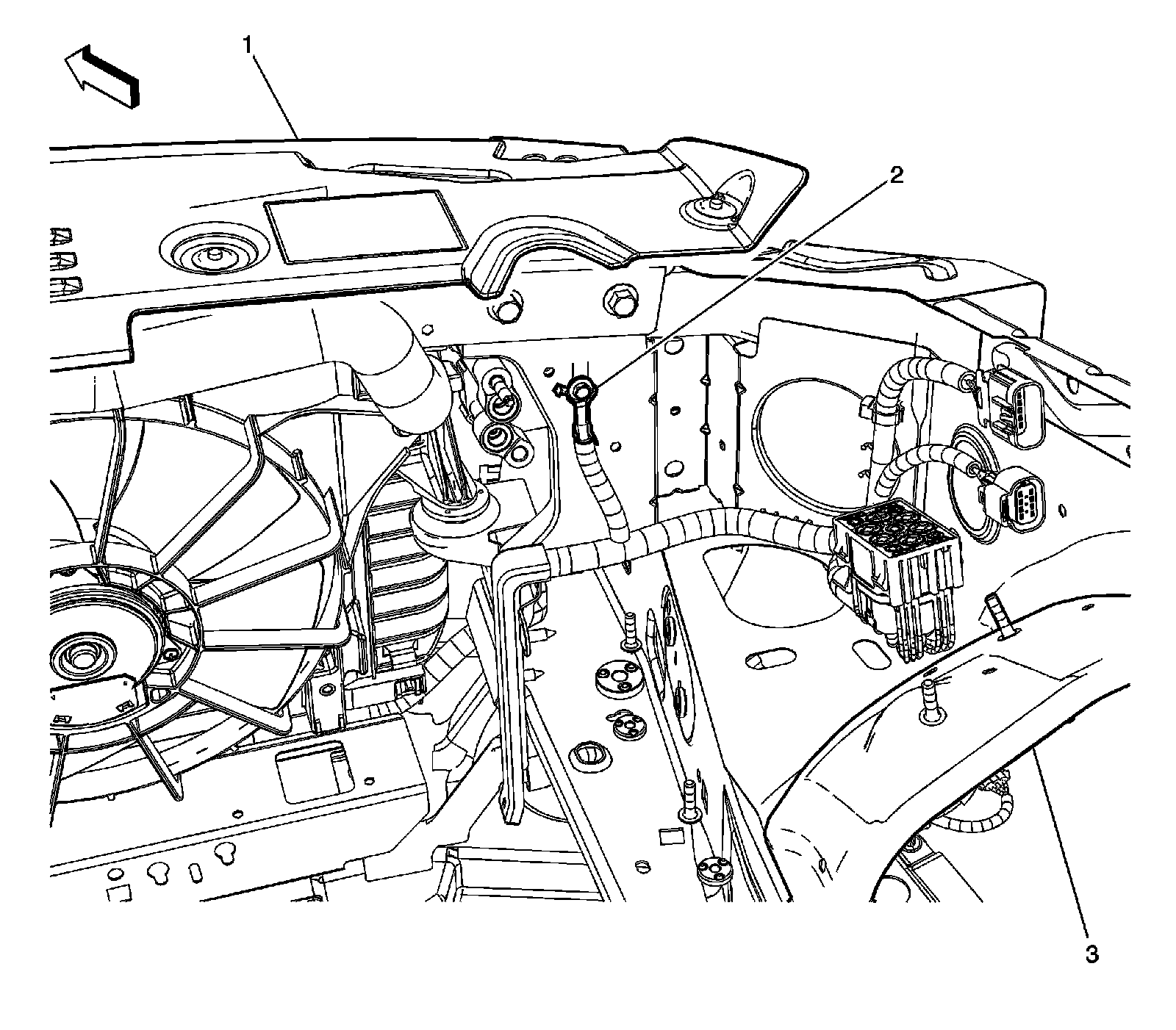 1
2
3