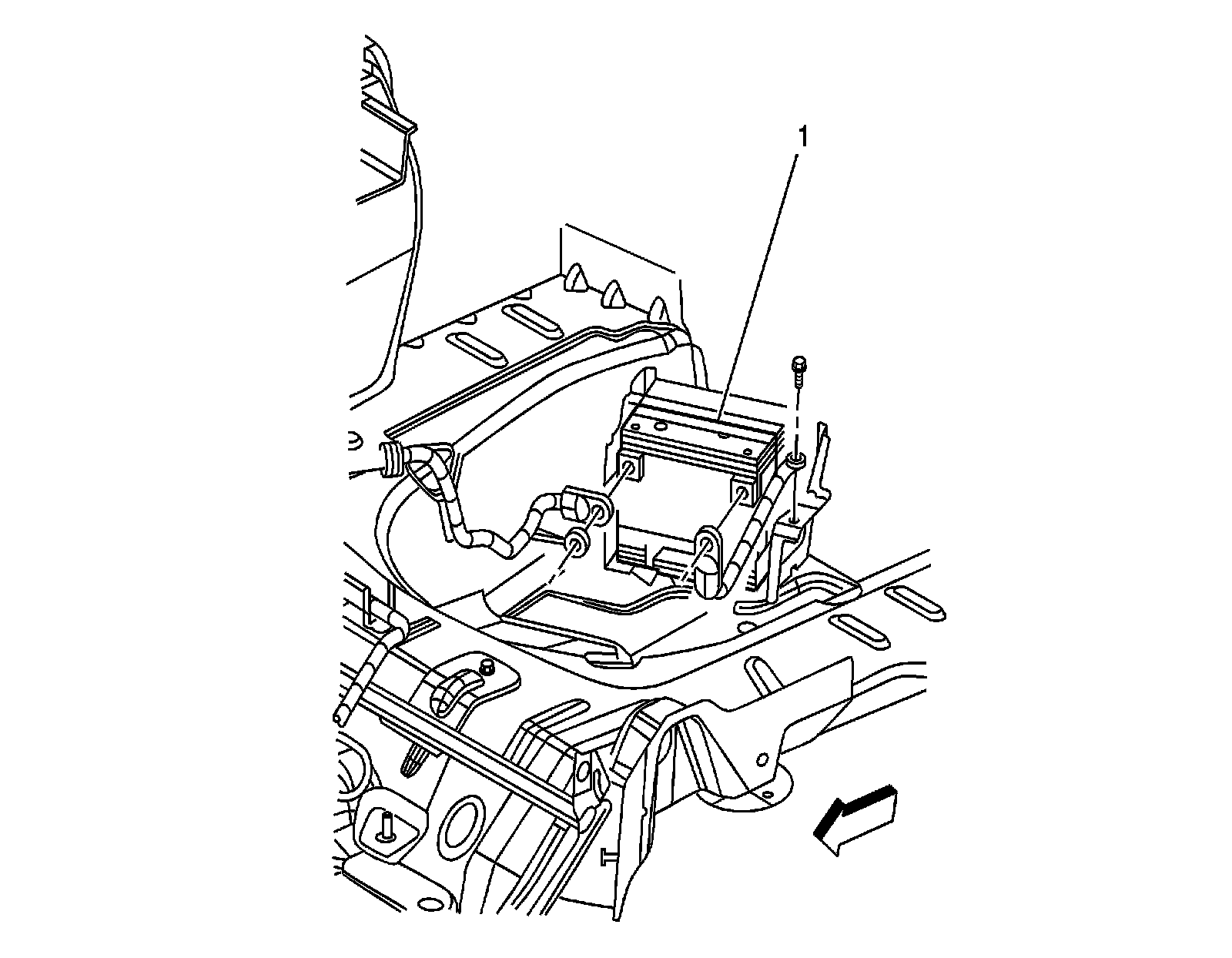 1