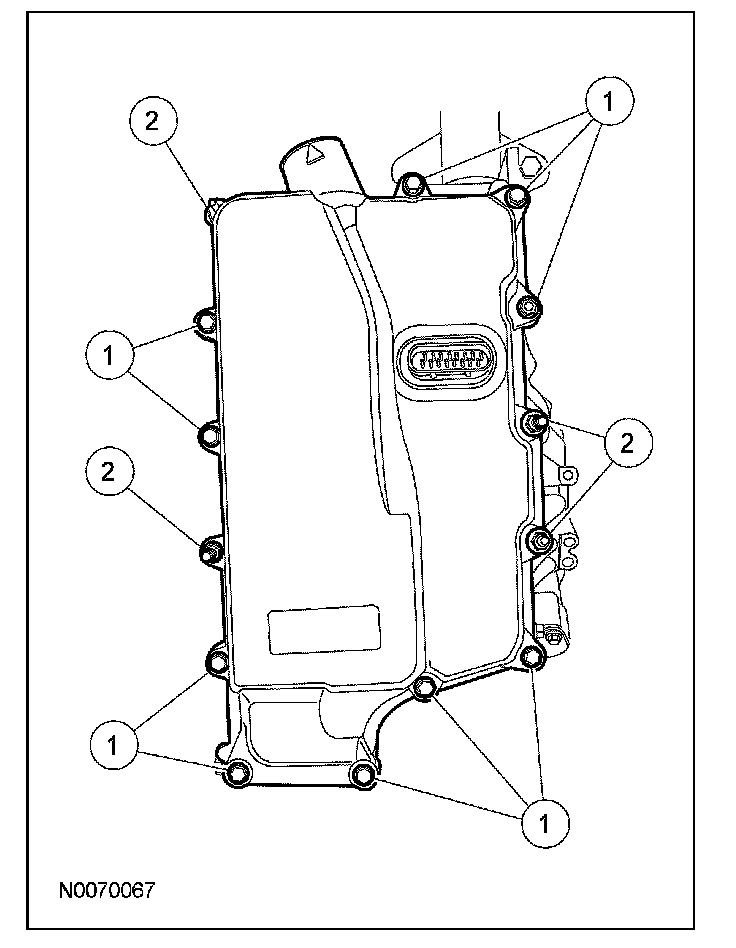 2
1
1
2
2
1
1
N0070067