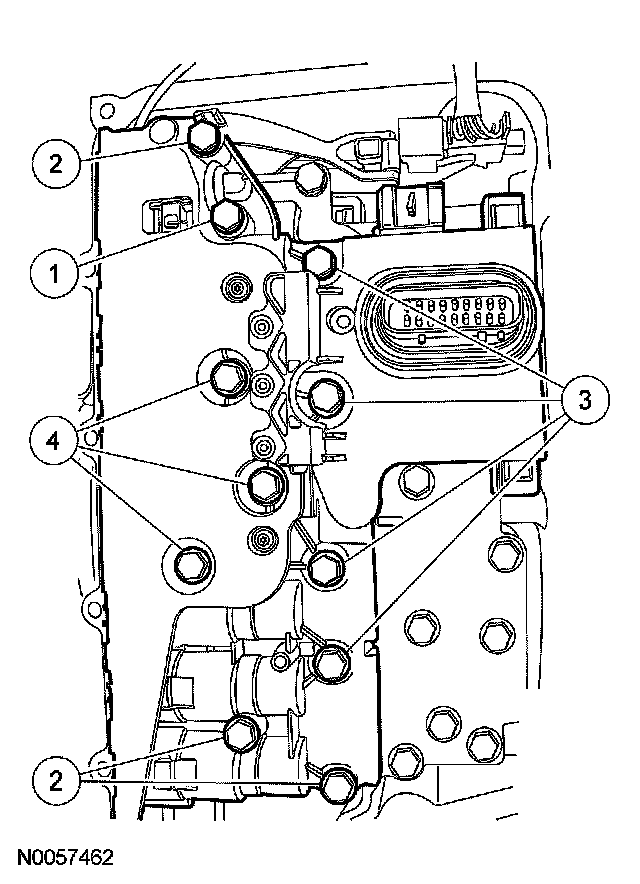 2
1
3
4
2
N0057462