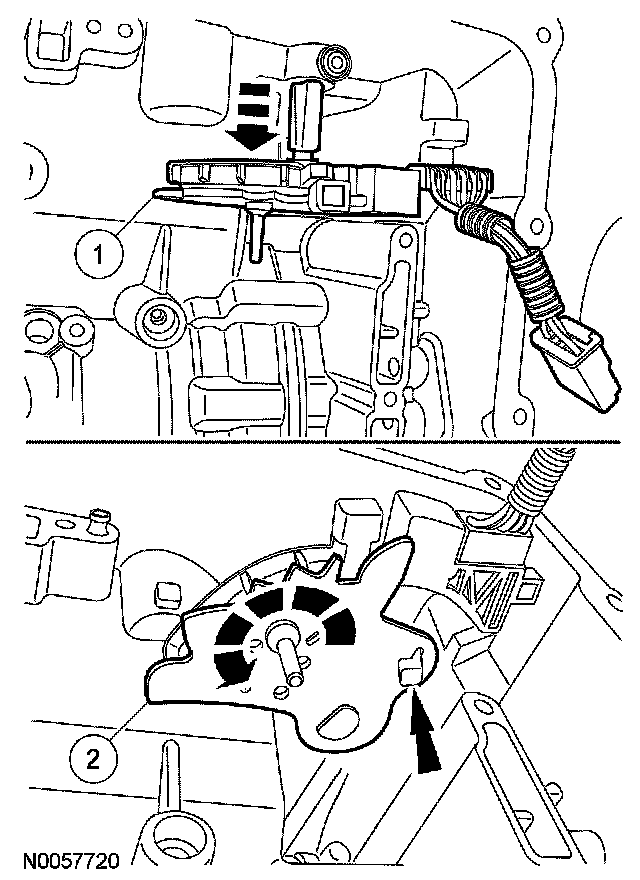 1

2

N0057720